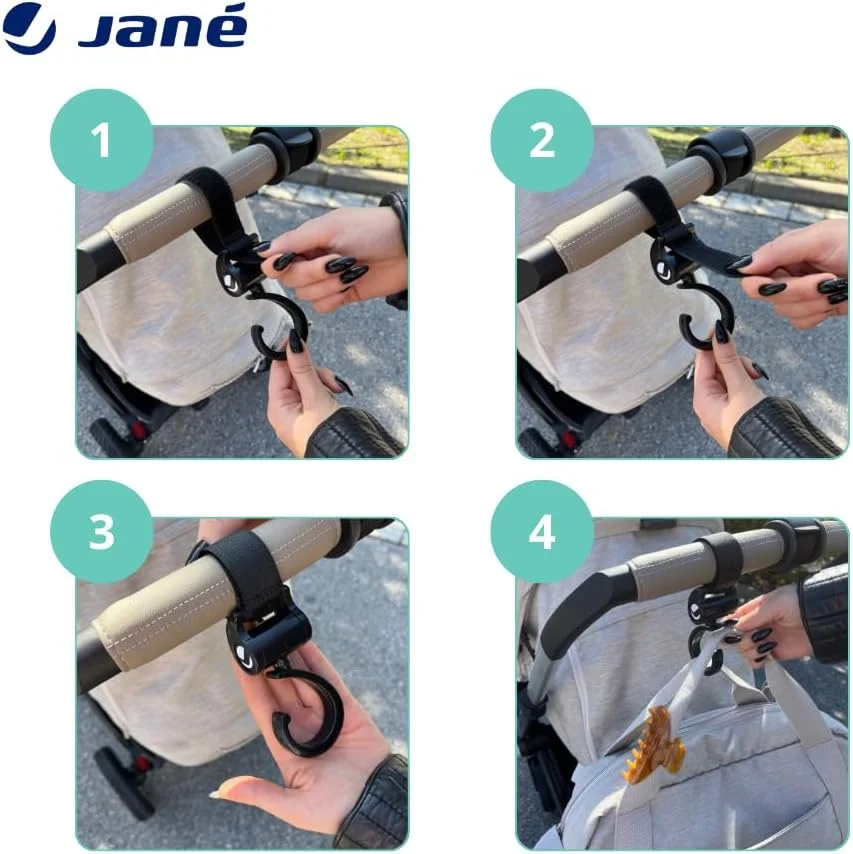 Jané

1

2

3

4