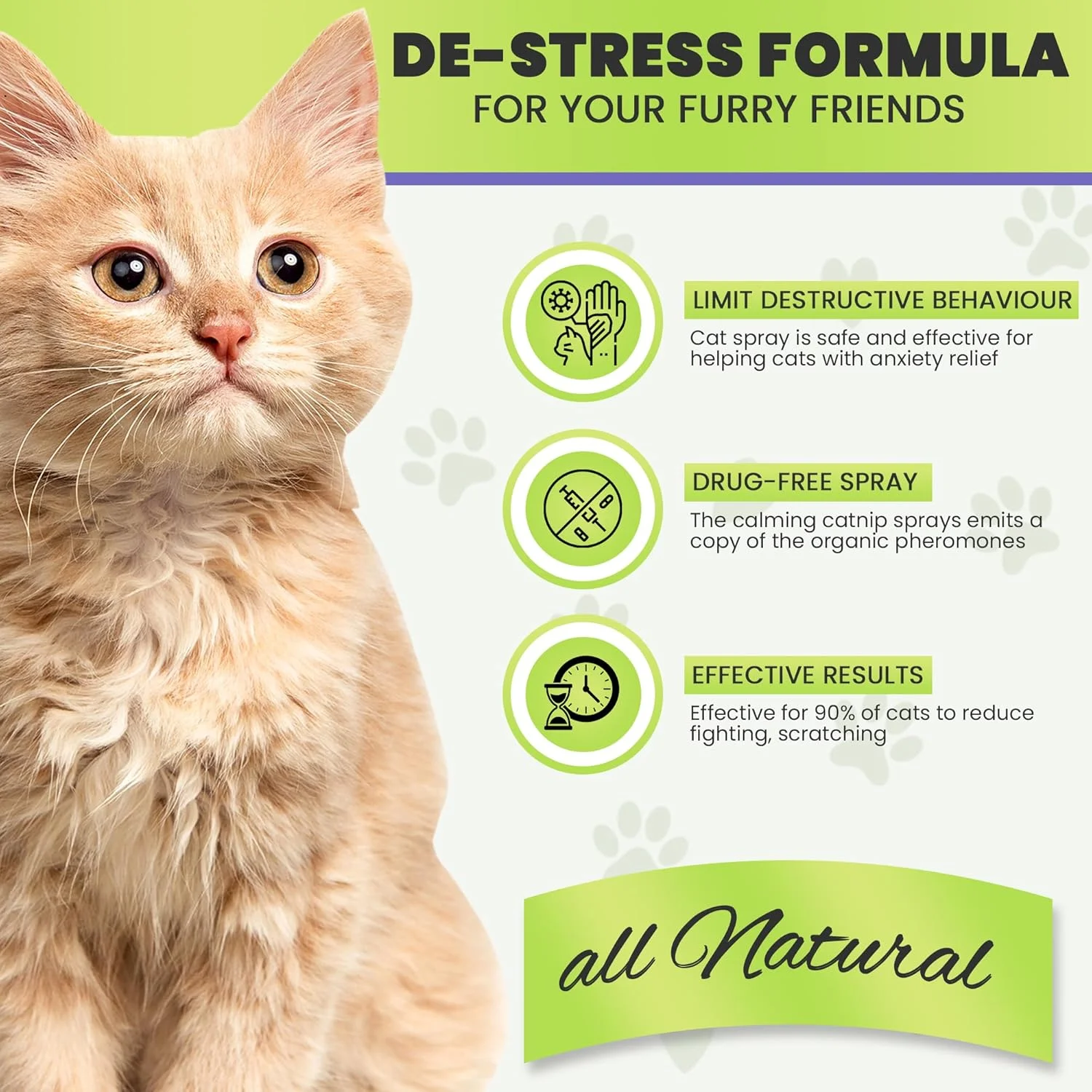 DE-STRESS FORMULA
FOR YOUR FURRY FRIENDS

LIMIT DESTRUCTIVE BEHAVIOUR
Cat spray is safe and effective for helping cats with anxiety relief

DRUG-FREE SPRAY
The calming catnip sprays emits a copy of the organic pheromones

EFFECTIVE RESULTS
Effective for 90% of cats to reduce fighting, scratching

all Natural