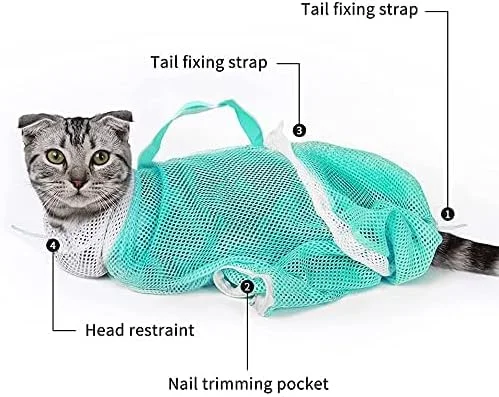 Tail fixing strap

Tail fixing strap

3

1

4

2

Head restraint

Nail trimming pocket