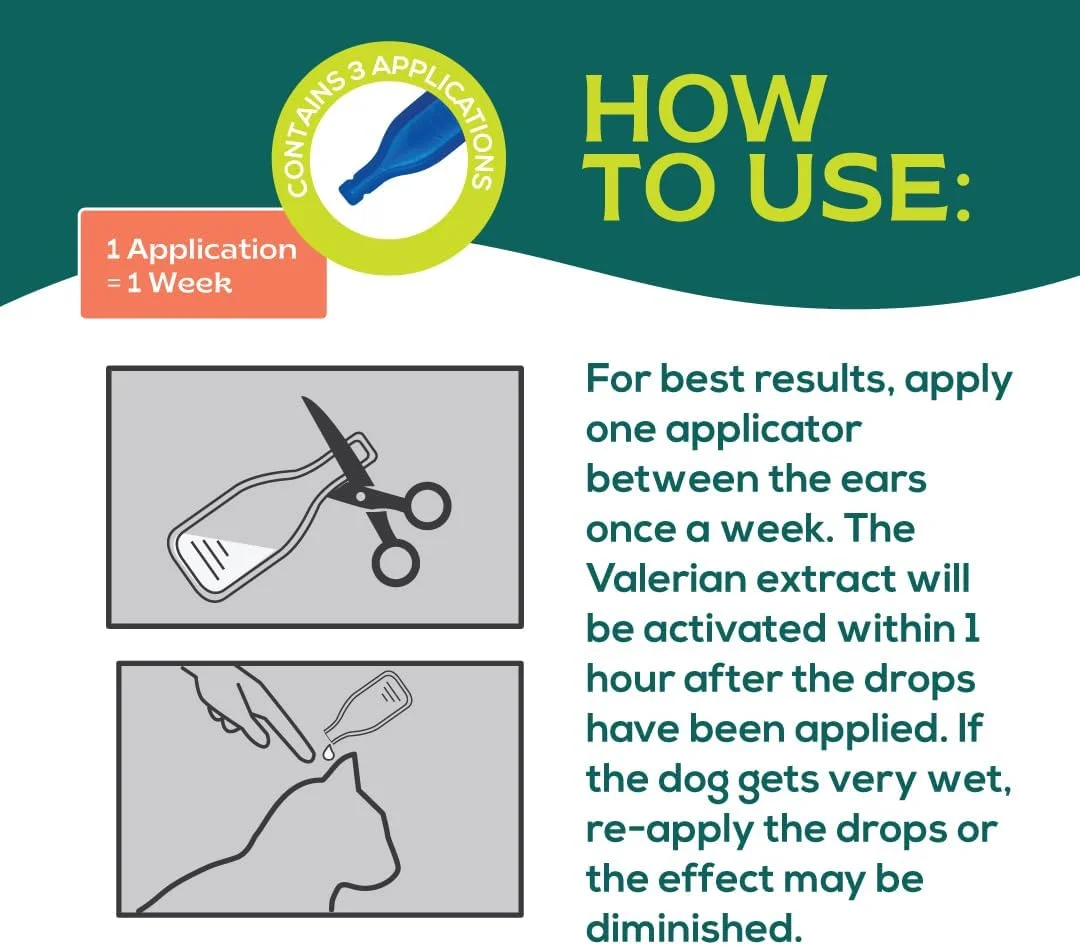 CONTAINS 3 APPLICATIONS

HOW TO USE:

1 Application = 1 Week

For best results, apply one applicator between the ears once a week. The Valerian extract will be activated within 1 hour after the drops have been applied. If the dog gets very wet, re-apply the drops or the effect may be diminished.