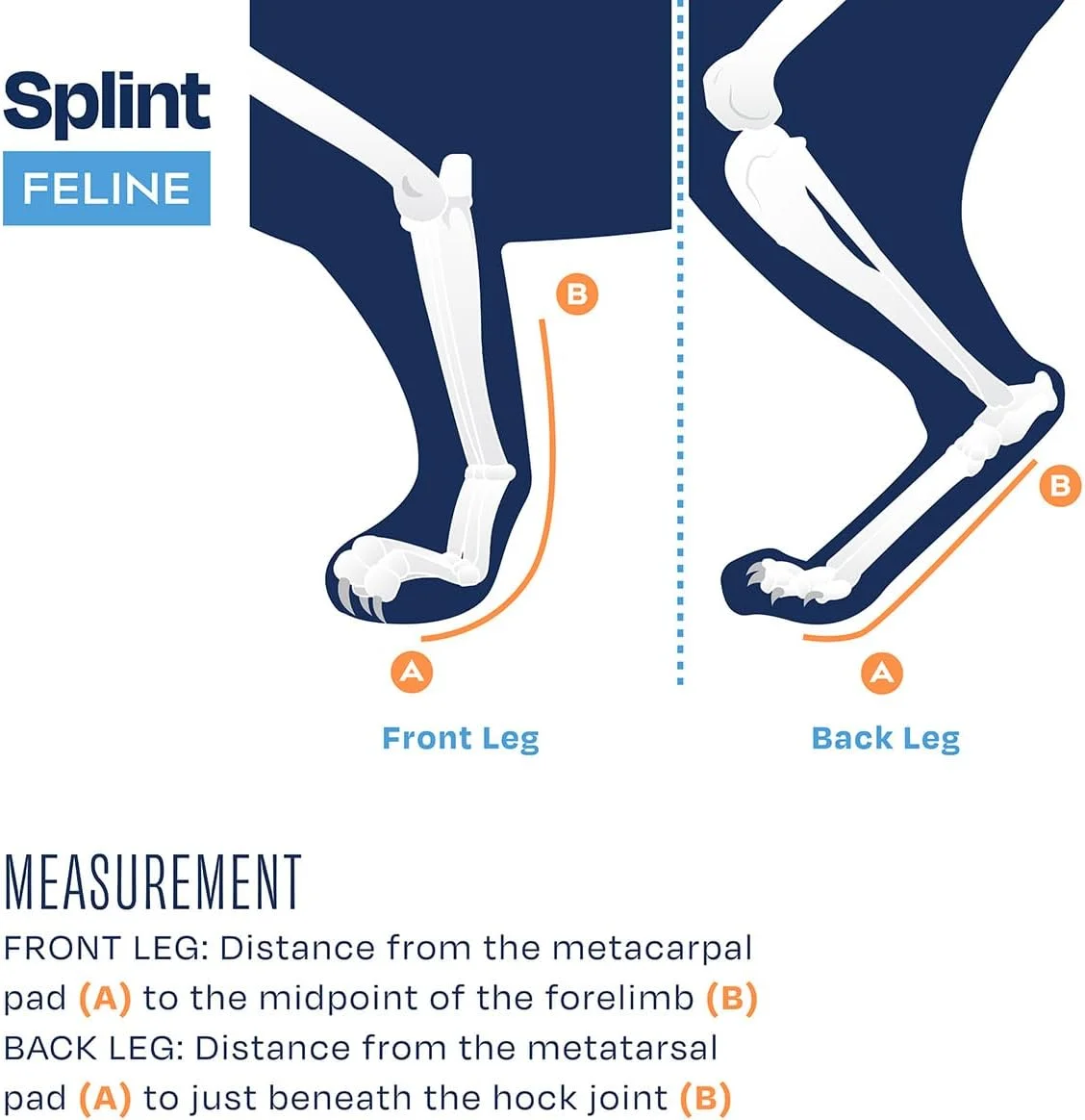 Splint
FELINE

B
A
Front Leg

B
A
Back Leg

MEASUREMENT
FRONT LEG: Distance from the metacarpal pad (A) to the midpoint of the forelimb (B)
BACK LEG: Distance from the metatarsal pad (A) to just beneath the hock joint (B)