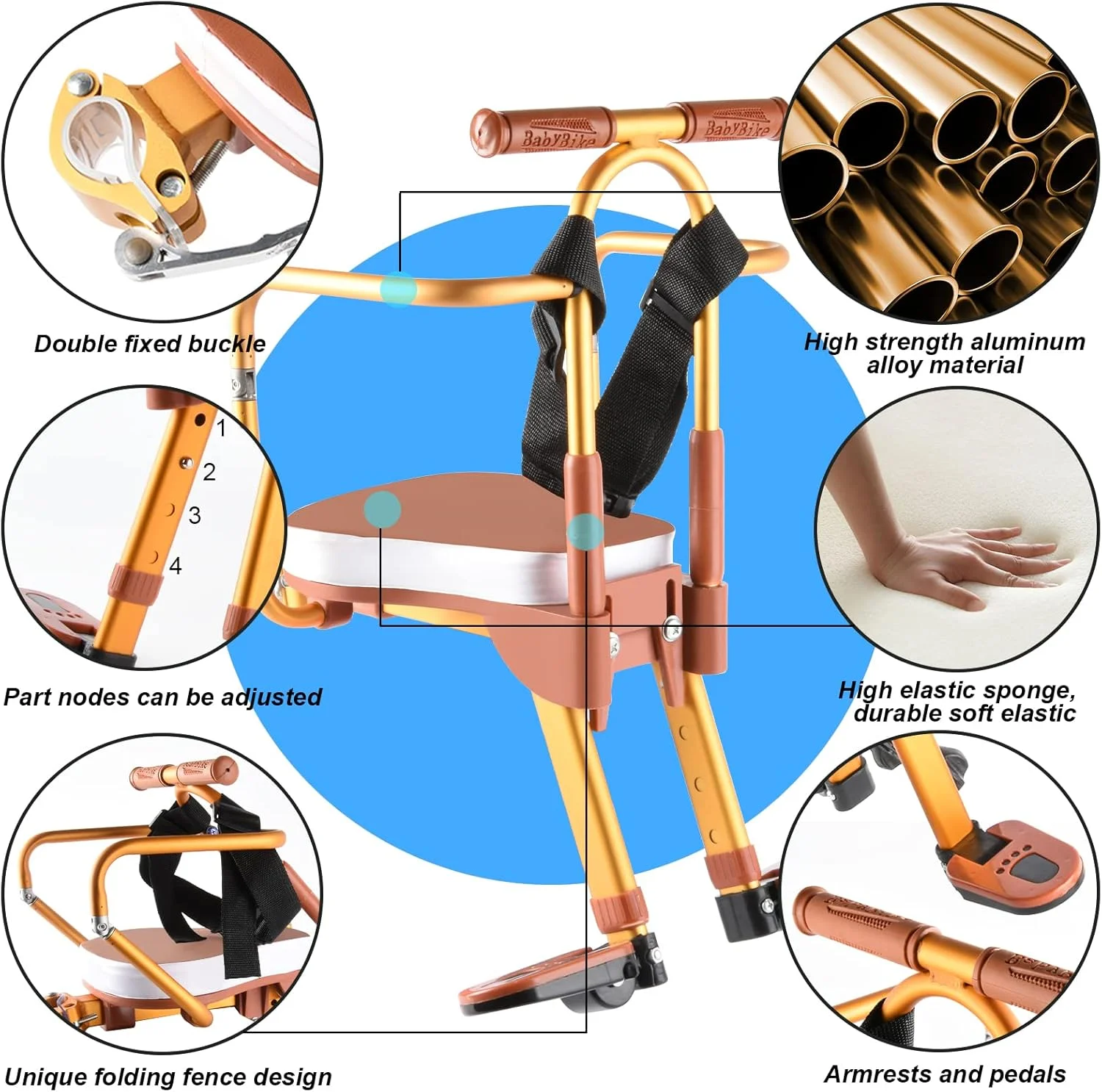 BabyBike
BabyBike

Double fixed buckle

High strength aluminum alloy material

1
2
3
4

Part nodes can be adjusted

High elastic sponge, durable soft elastic

Unique folding fence design

Armrests and pedals