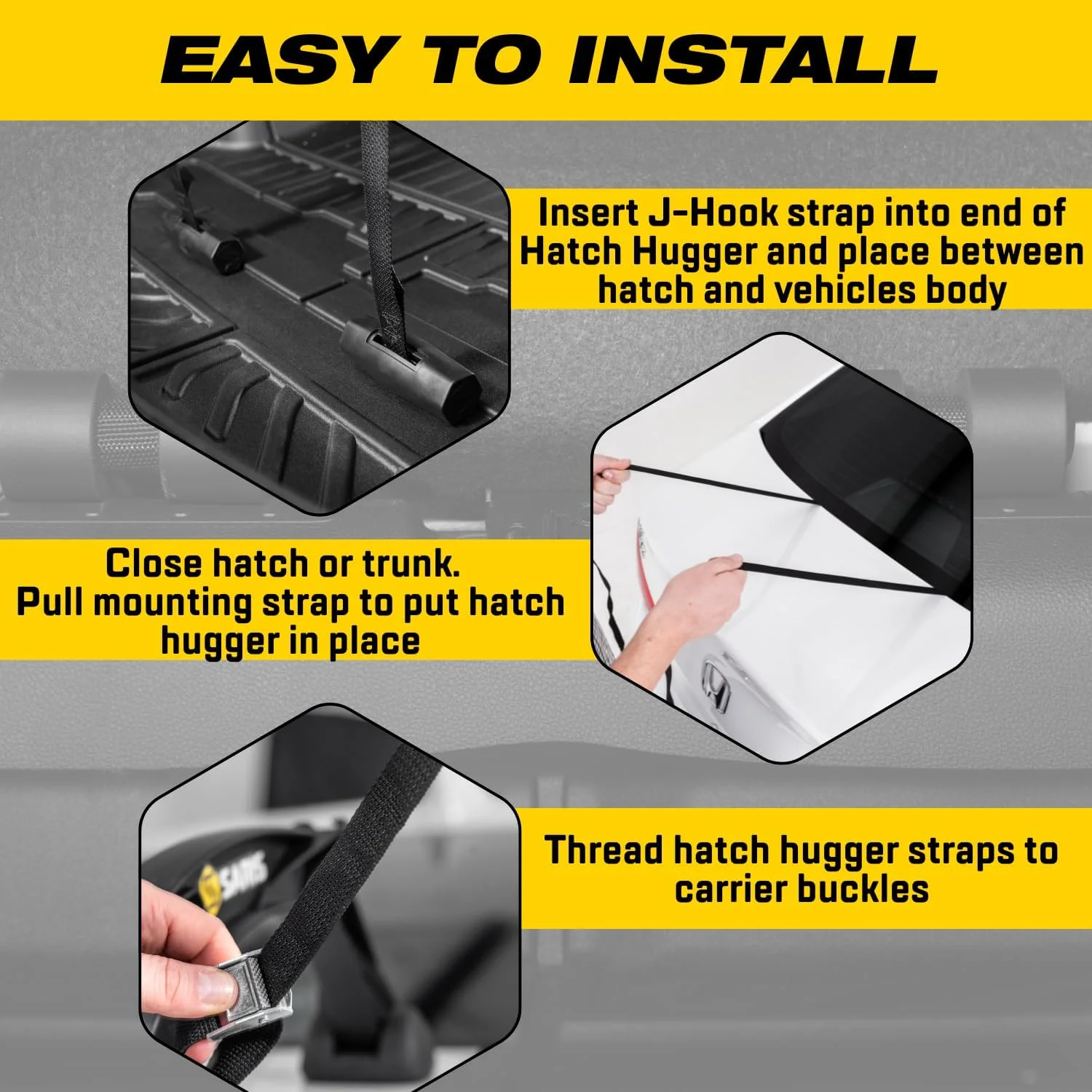 EASY TO INSTALL

Insert J-Hook strap into end of Hatch Hugger and place between hatch and vehicles body

Close hatch or trunk.
Pull mounting strap to put hatch hugger in place

SARIS

Thread hatch hugger straps to carrier buckles