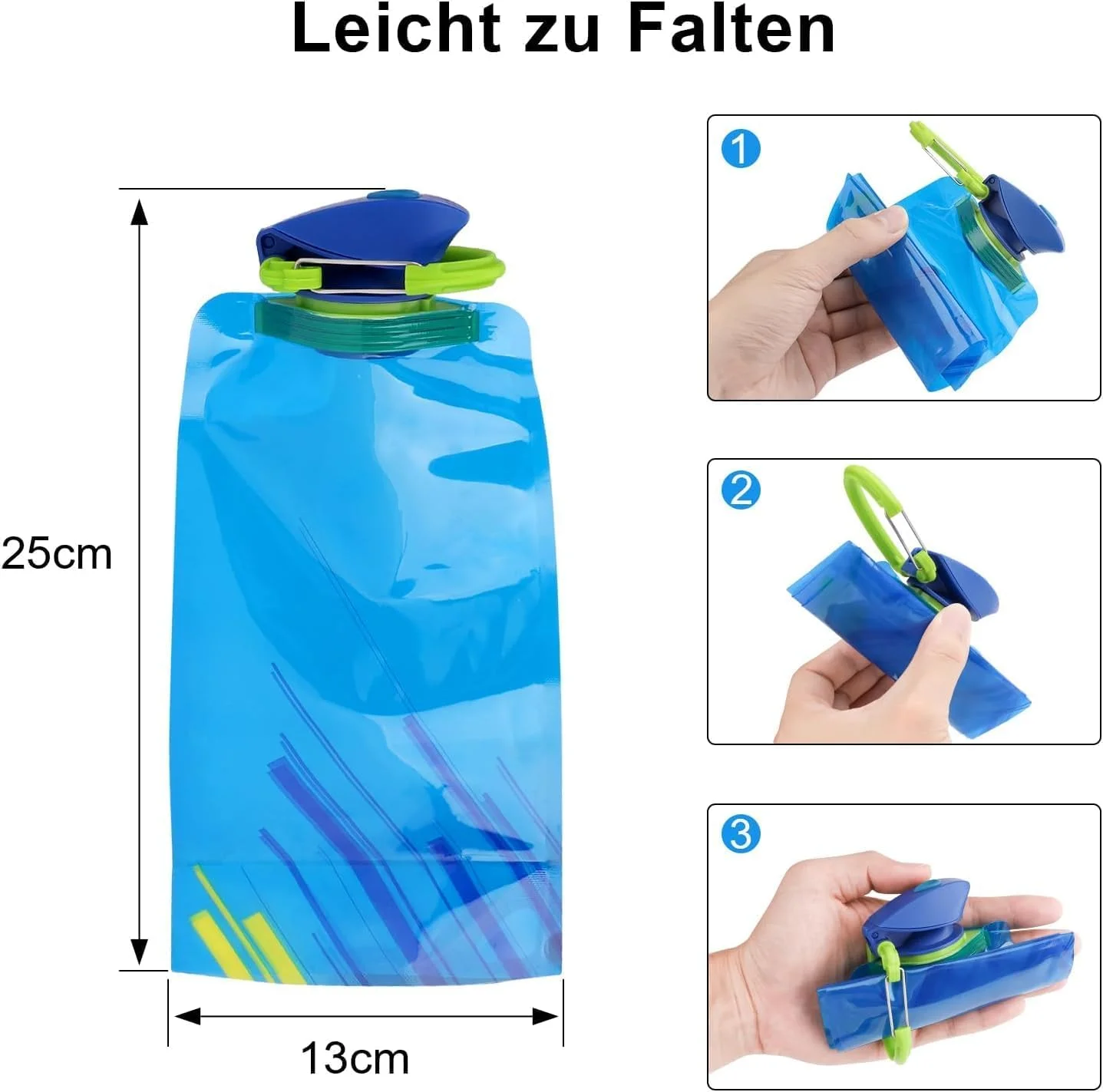 Leicht zu Falten

25cm

13cm

1

2

3