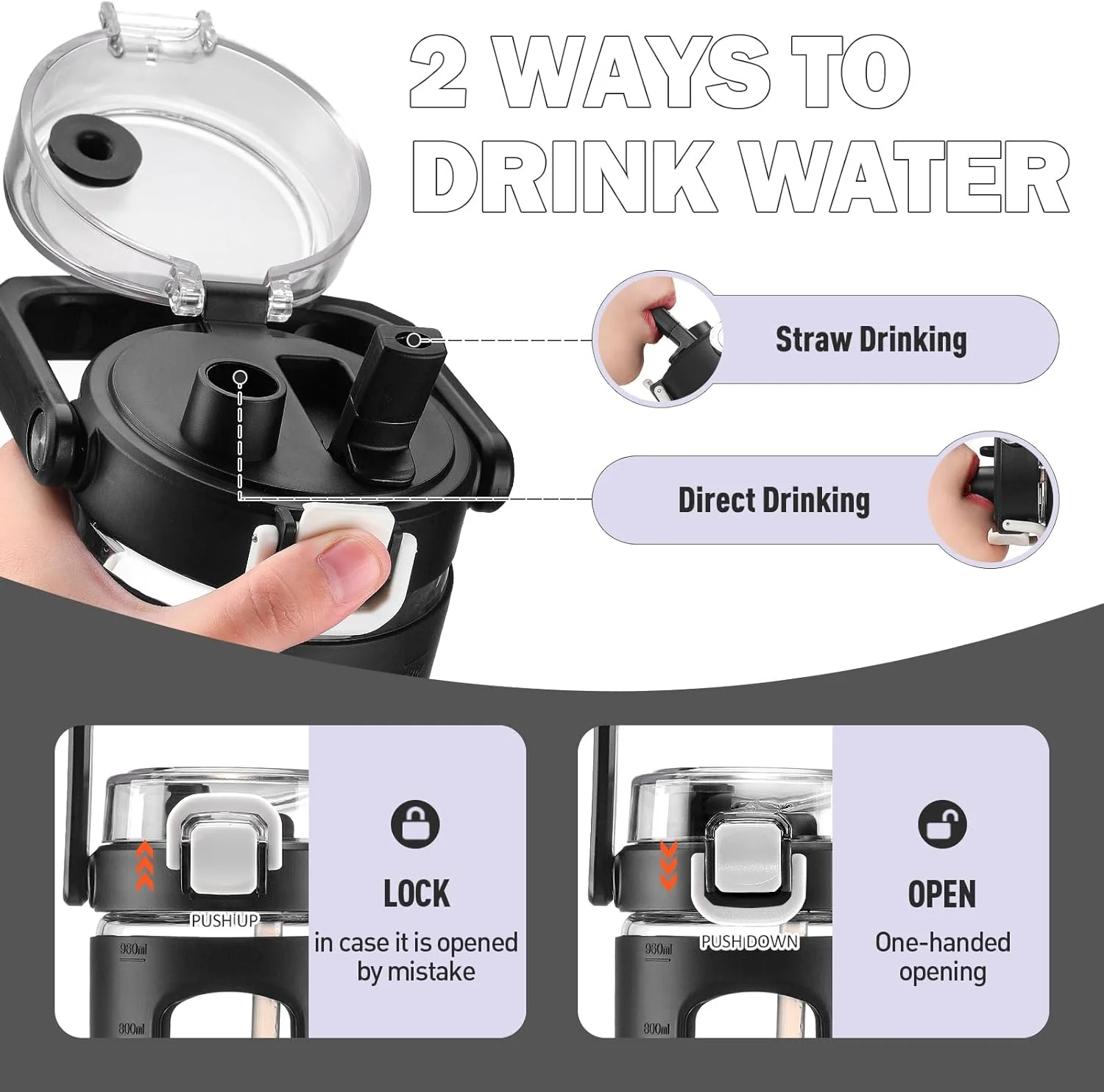 2 WAYS TO DRINK WATER

Straw Drinking

Direct Drinking

PUSH UP

960ml

800ml

LOCK

in case it is opened by mistake

PUSH DOWN

960ml

800ml

OPEN

One-handed opening