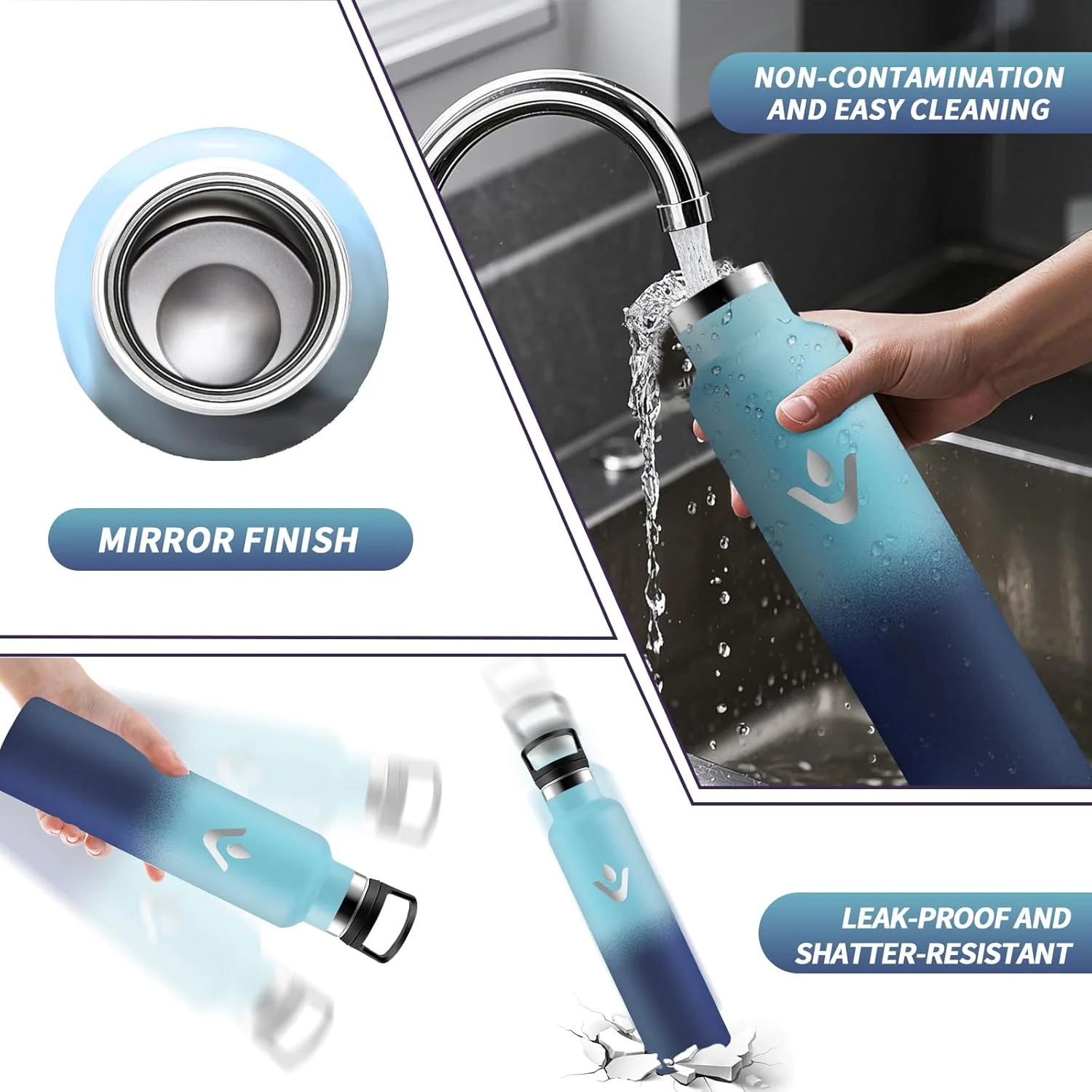 NON-CONTAMINATION AND EASY CLEANING

MIRROR FINISH

LEAK-PROOF AND SHATTER-RESISTANT