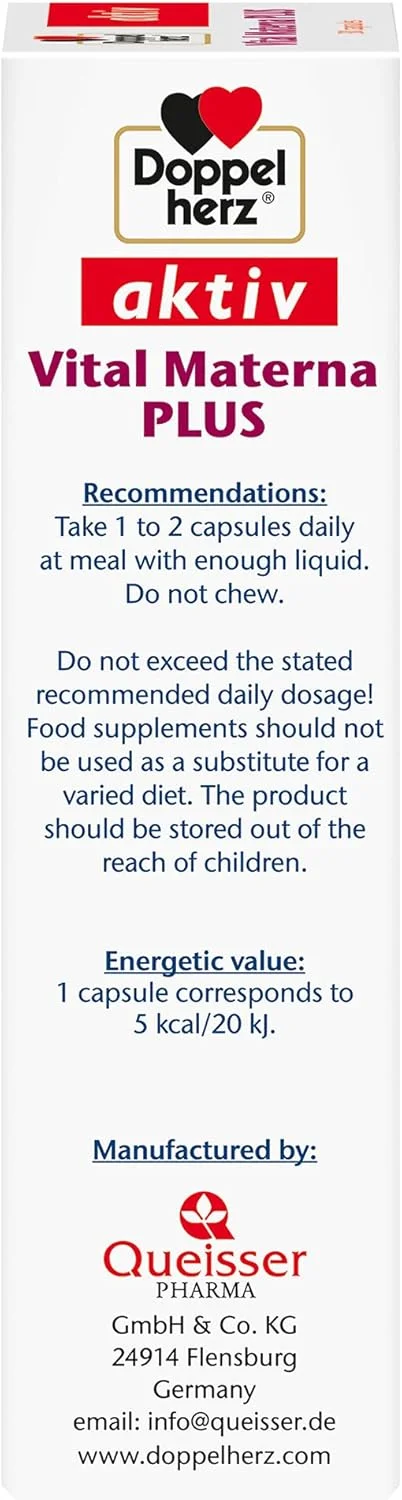 Doppel
herz®

aktiv

Vital Materna
PLUS

Recommendations:
Take 1 to 2 capsules daily at meal with enough liquid. Do not chew.

Do not exceed the stated recommended daily dosage! Food supplements should not be used as a substitute for a varied diet. The product should be stored out of the reach of children.

Energetic value:
1 capsule corresponds to 5 kcal/20 kJ.

Manufactured by:

Queisser
PHARMA
GmbH & Co. KG
24914 Flensburg
Germany
email: info@queisser.de
www.doppelherz.com