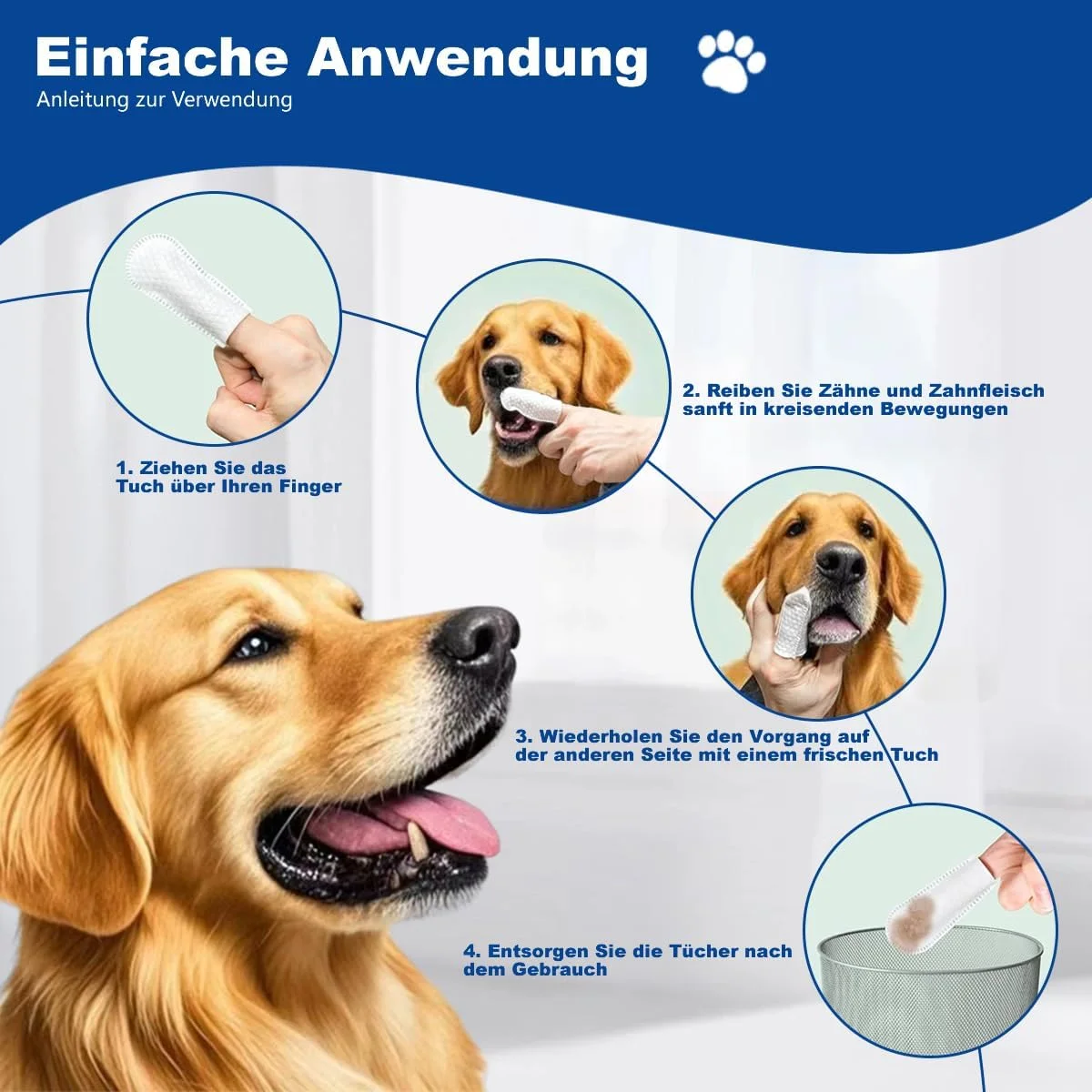 Einfache Anwendung
Anleitung zur Verwendung

1. Ziehen Sie das Tuch über Ihren Finger

2. Reiben Sie Zähne und Zahnfleisch sanft in kreisenden Bewegungen

3. Wiederholen Sie den Vorgang auf der anderen Seite mit einem frischen Tuch

4. Entsorgen Sie die Tücher nach dem Gebrauch