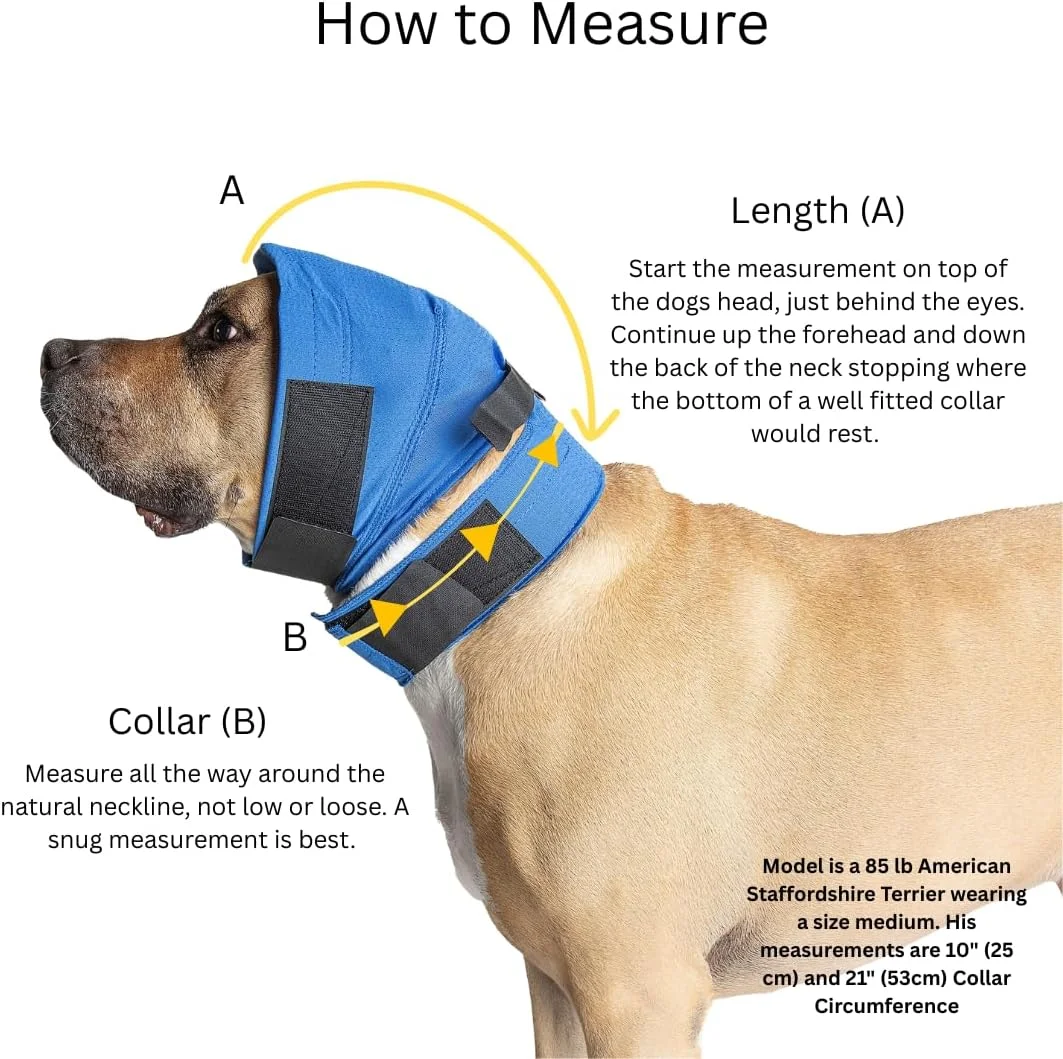 How to Measure

A

Length (A)

Start the measurement on top of the dogs head, just behind the eyes. Continue up the forehead and down the back of the neck stopping where the bottom of a well fitted collar would rest.

B

Collar (B)

Measure all the way around the natural neckline, not low or loose. A snug measurement is best.

Model is a 85 lb American Staffordshire Terrier wearing a size medium. His measurements are 10" (25 cm) and 21" (53cm) Collar Circumference