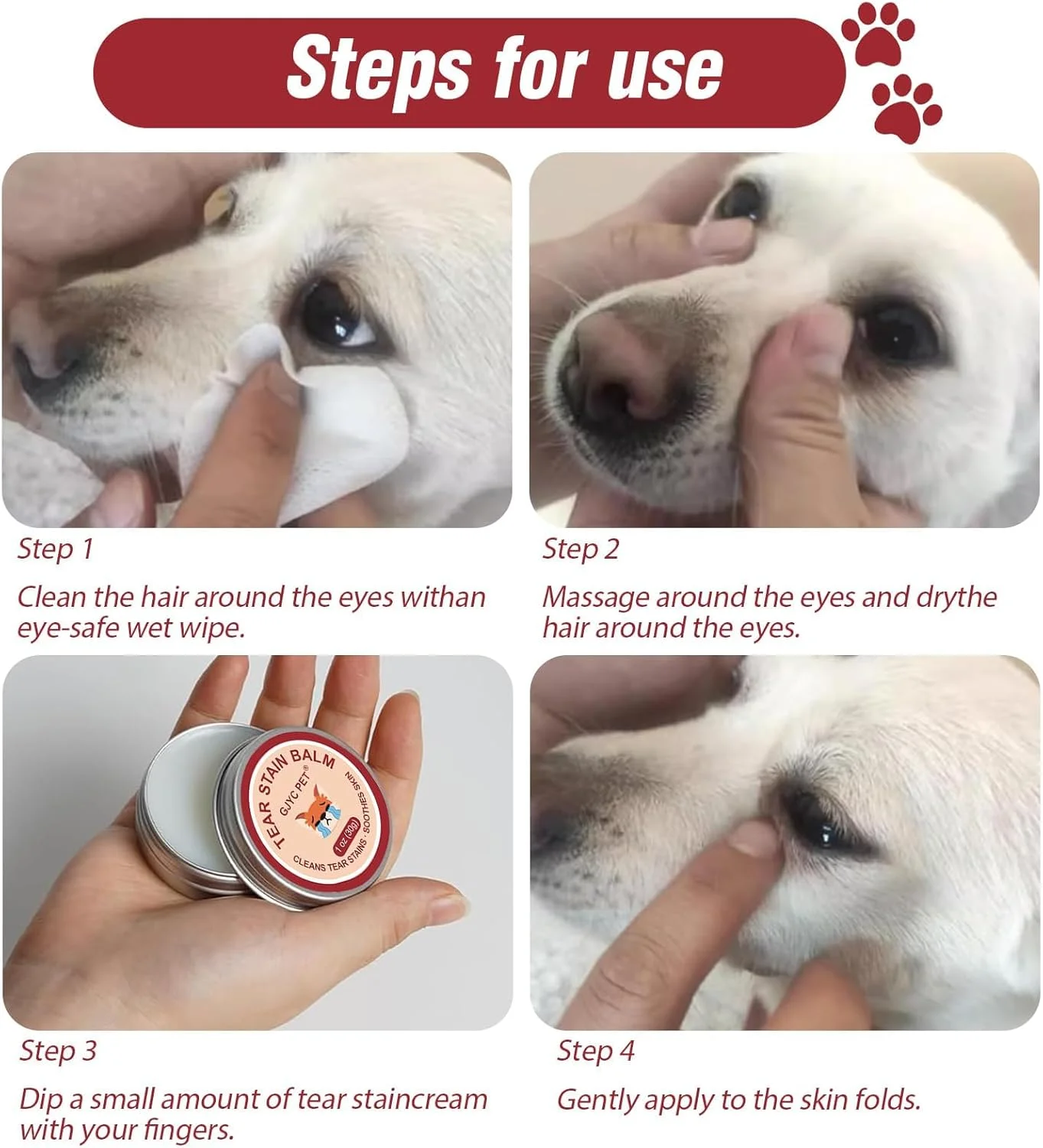 Steps for use

Step 1

Clean the hair around the eyes withan eye-safe wet wipe.

Step 2

Massage around the eyes and drythe hair around the eyes.

TEAR STAIN BALM
GJYC PET®
1 oz (30g)
CLEANS TEAR STAINS · SOOTHES SKIN

Step 3

Dip a small amount of tear staincream with your fingers.

Step 4

Gently apply to the skin folds.