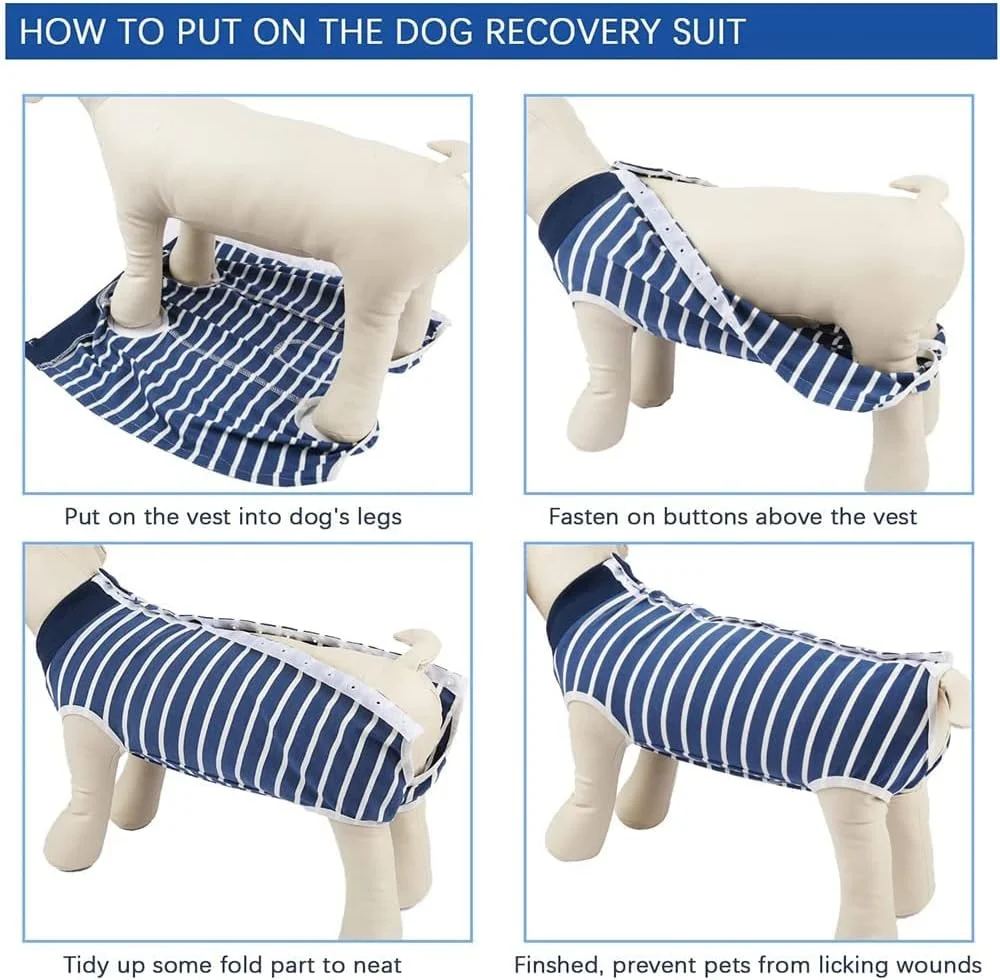 HOW TO PUT ON THE DOG RECOVERY SUIT

Put on the vest into dog's legs

Fasten on buttons above the vest

Tidy up some fold part to neat

Finshed, prevent pets from licking wounds