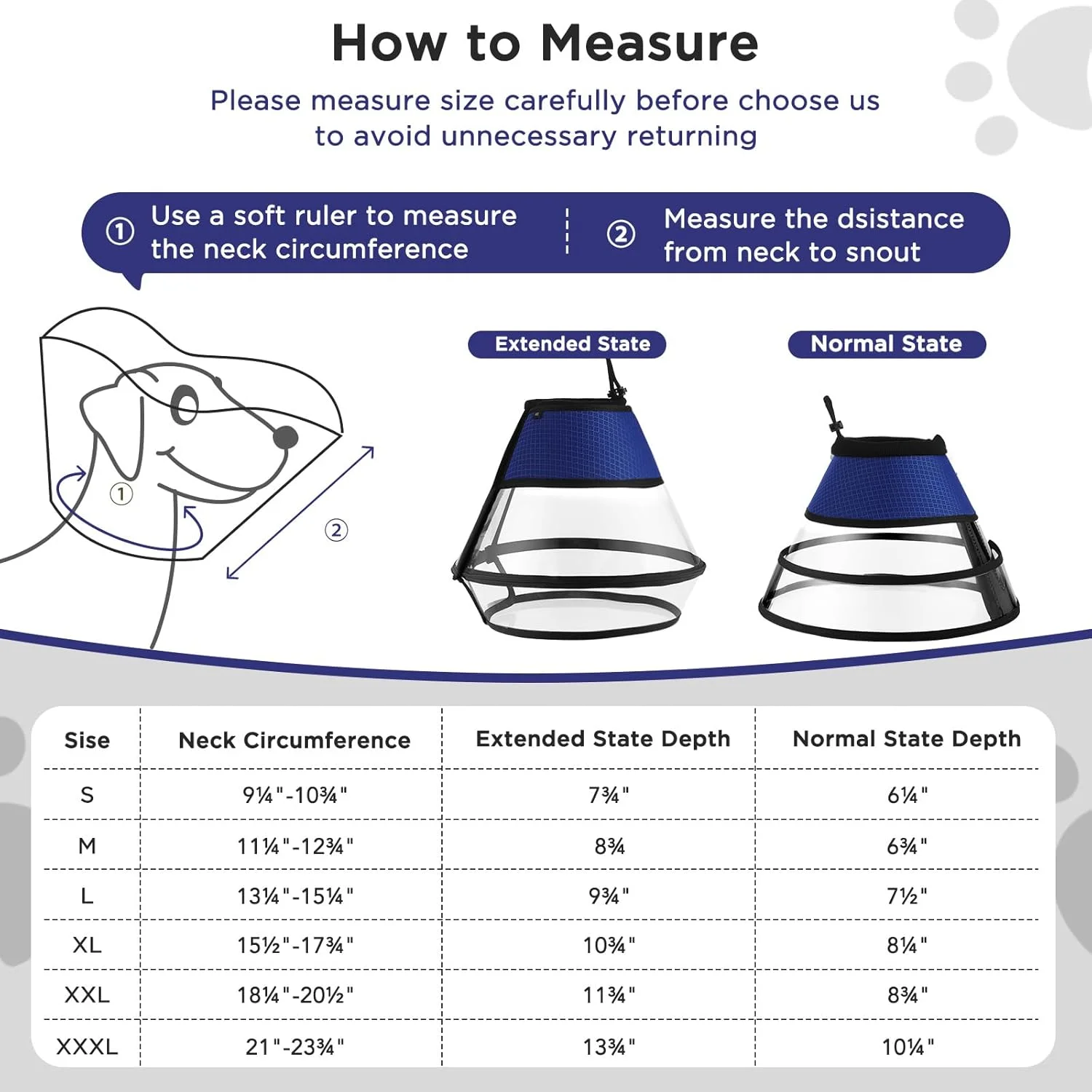 How to Measure

Please measure size carefully before choose us to avoid unnecessary returning

① Use a soft ruler to measure the neck circumference

② Measure the dsistance from neck to snout

①

②

Extended State

Normal State

| Sise | Neck Circumference | Extended State Depth | Normal State Depth |
|---|---|---|---|
| S | 9¼"-10¾" | 7¾" | 6¼" |
| M | 11¼"-12¾" | 8¾ | 6¾" |
| L | 13¼"-15¼" | 9¾" | 7½" |
| XL | 15½"-17¾" | 10¾" | 8¼" |
| XXL | 18¼"-20½" | 11¾" | 8¾" |
| XXXL | 21"-23¾" | 13¾" | 10¼" |