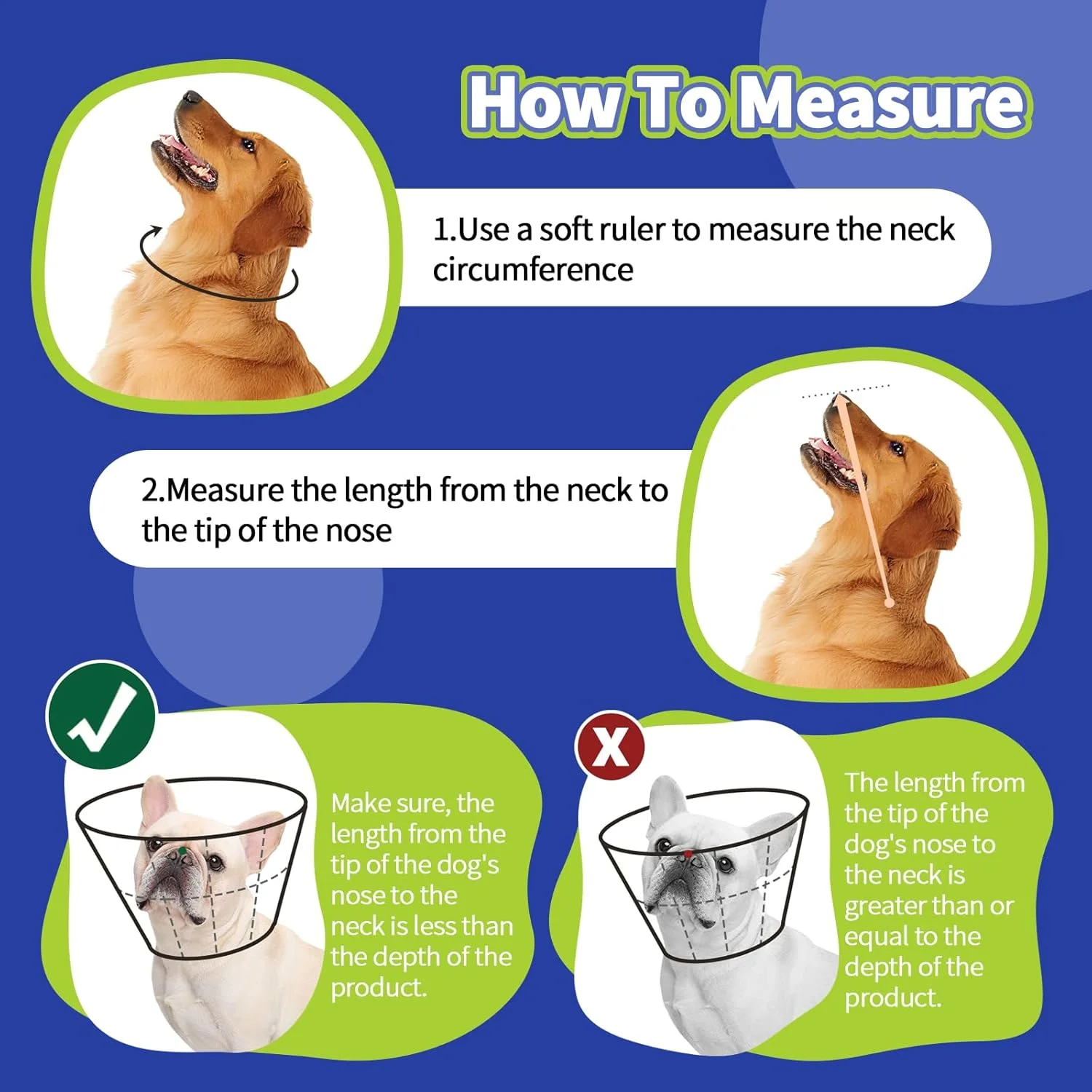 How To Measure

1.Use a soft ruler to measure the neck circumference

2.Measure the length from the neck to the tip of the nose

Make sure, the length from the tip of the dog's nose to the neck is less than the depth of the product.

X

The length from the tip of the dog's nose to the neck is greater than or equal to the depth of the product.