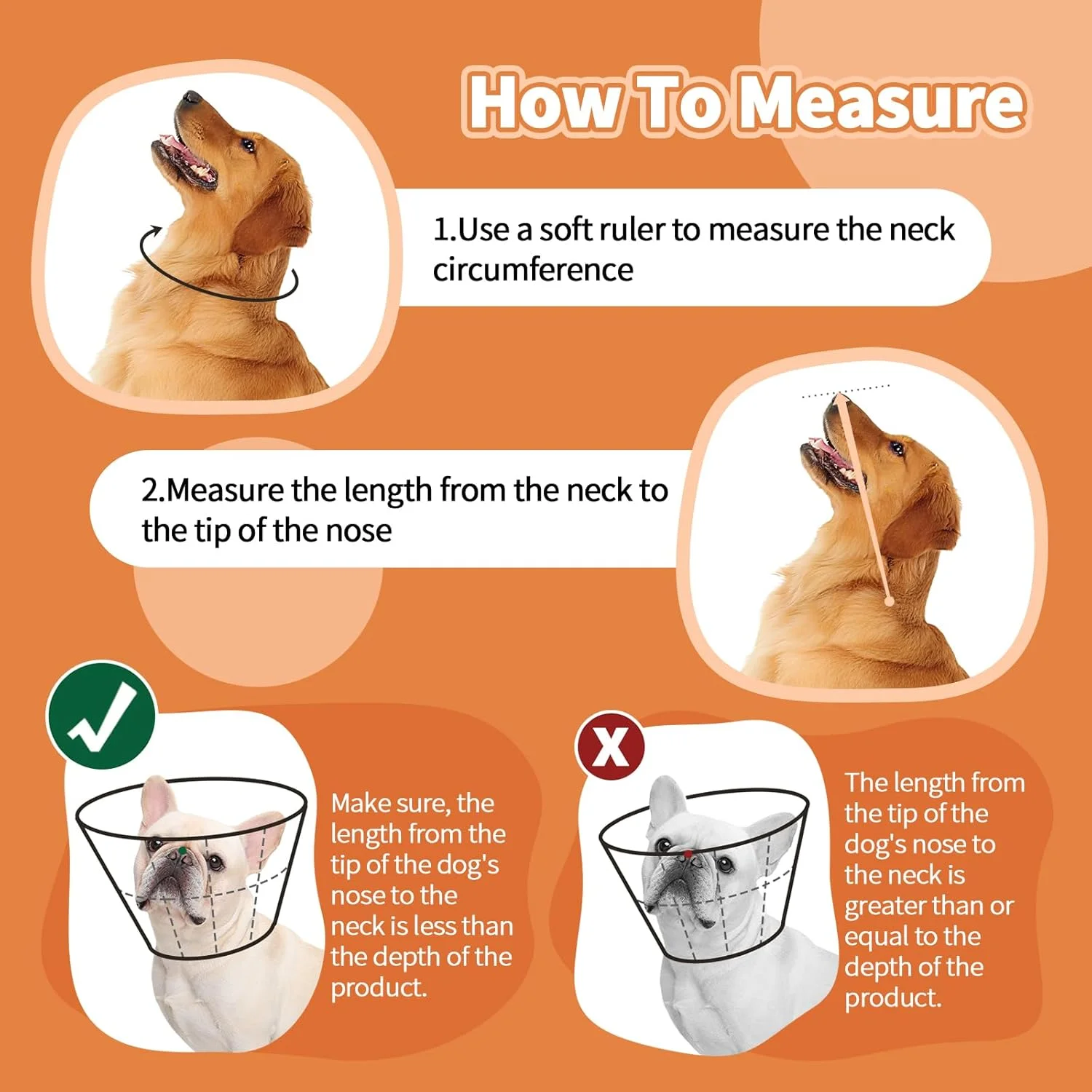 How To Measure

1.Use a soft ruler to measure the neck circumference

2.Measure the length from the neck to the tip of the nose

Make sure, the length from the tip of the dog's nose to the neck is less than the depth of the product.

X

The length from the tip of the dog's nose to the neck is greater than or equal to the depth of the product.