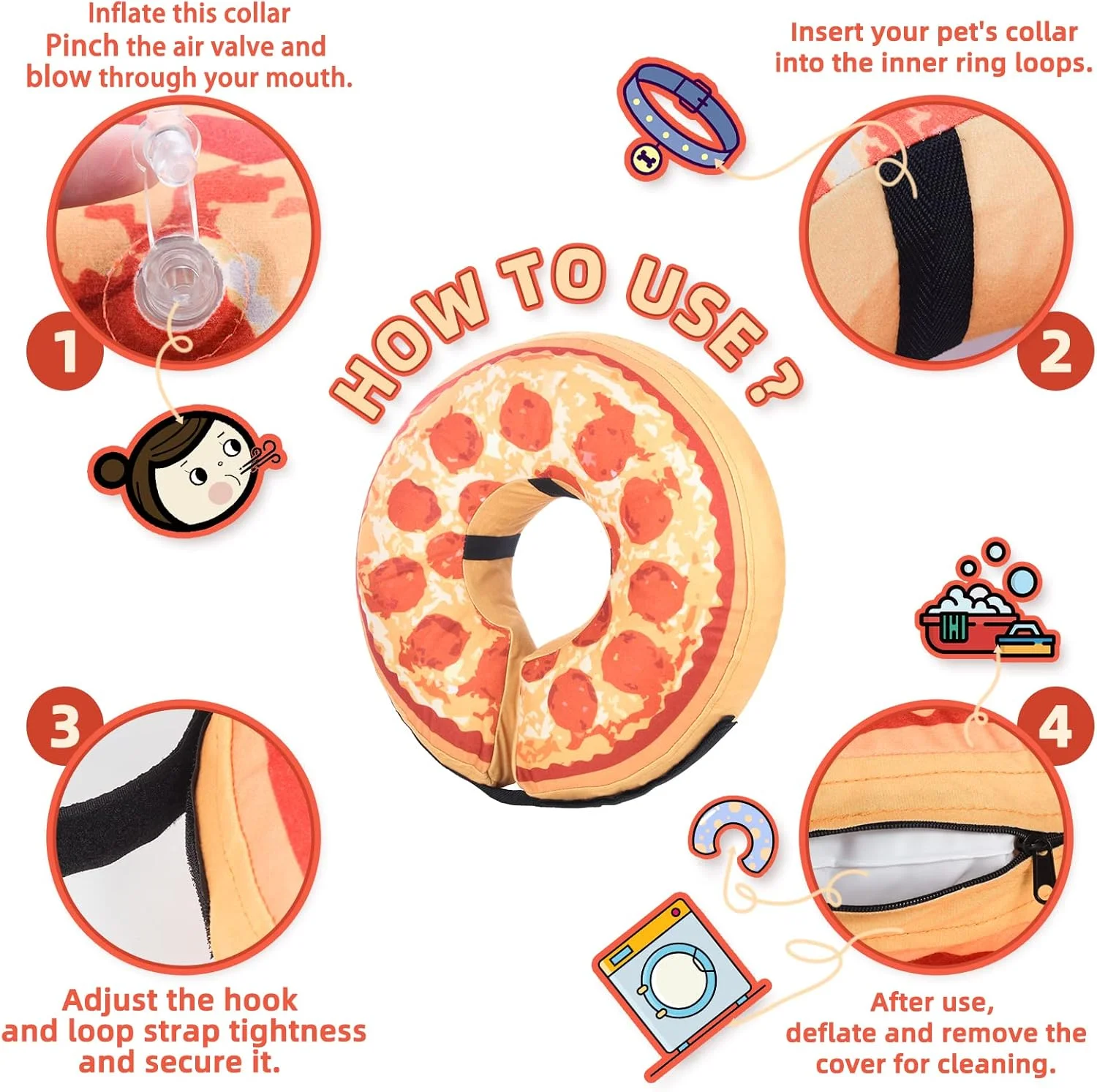 Inflate this collar
Pinch the air valve and blow through your mouth.

1

Insert your pet's collar into the inner ring loops.

2

HOW TO USE ?

3

Adjust the hook and loop strap tightness and secure it.

4

After use, deflate and remove the cover for cleaning.