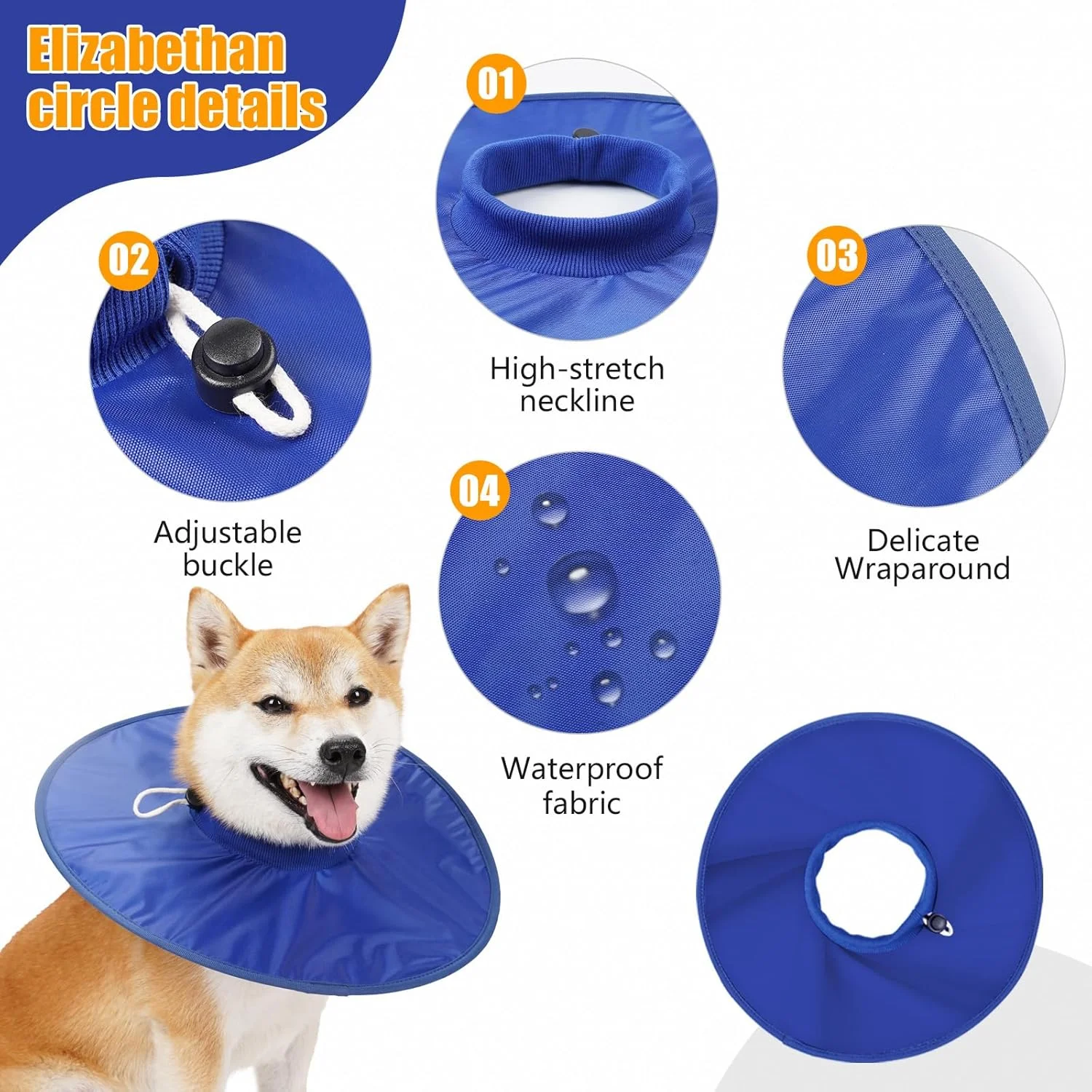 Elizabethan circle details

01

High-stretch neckline

02

Adjustable buckle

03

Delicate Wraparound

04

Waterproof fabric