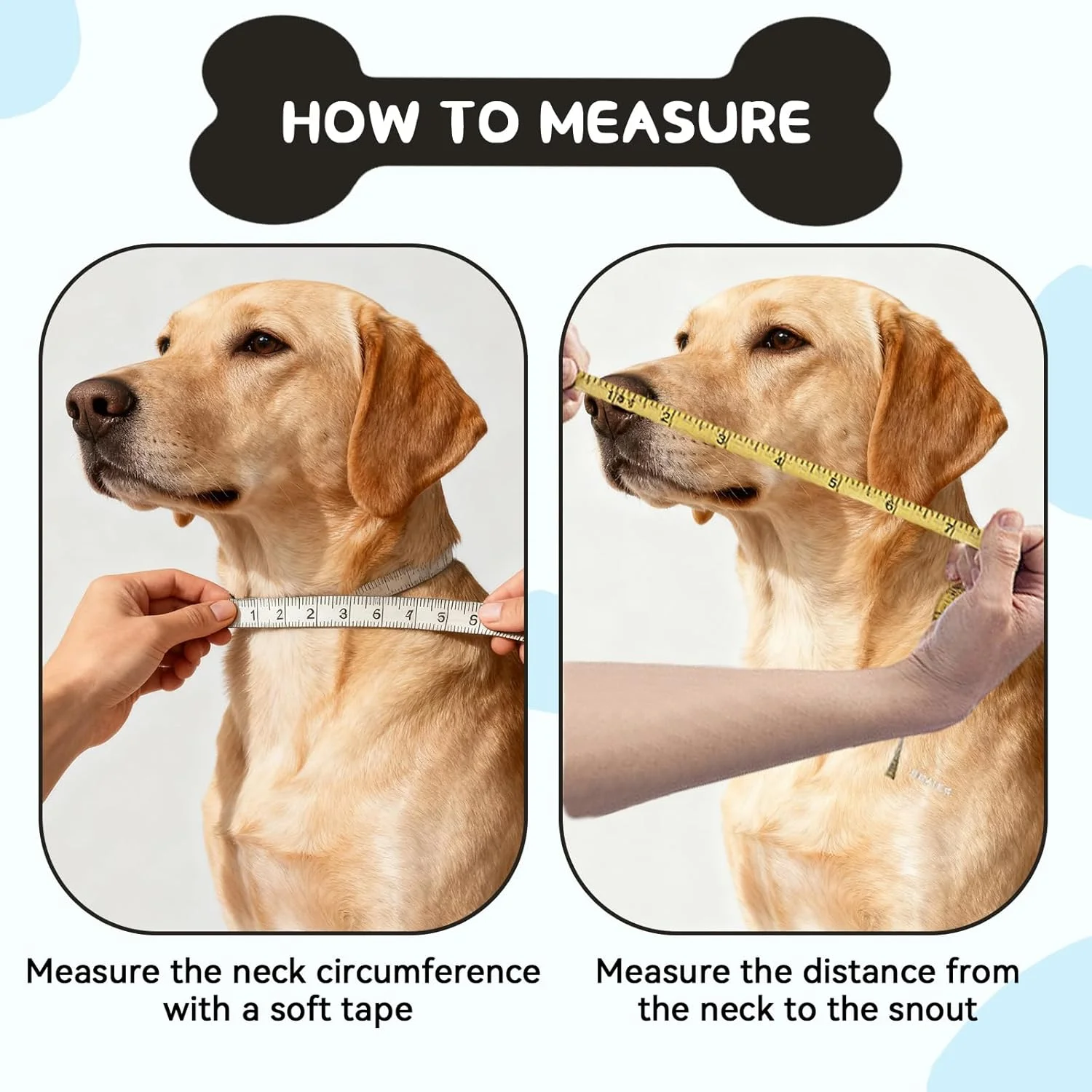 HOW TO MEASURE

1 2 2 3 6 4 5 6

1 2 3 4 5 6 7

Measure the neck circumference with a soft tape

Measure the distance from the neck to the snout