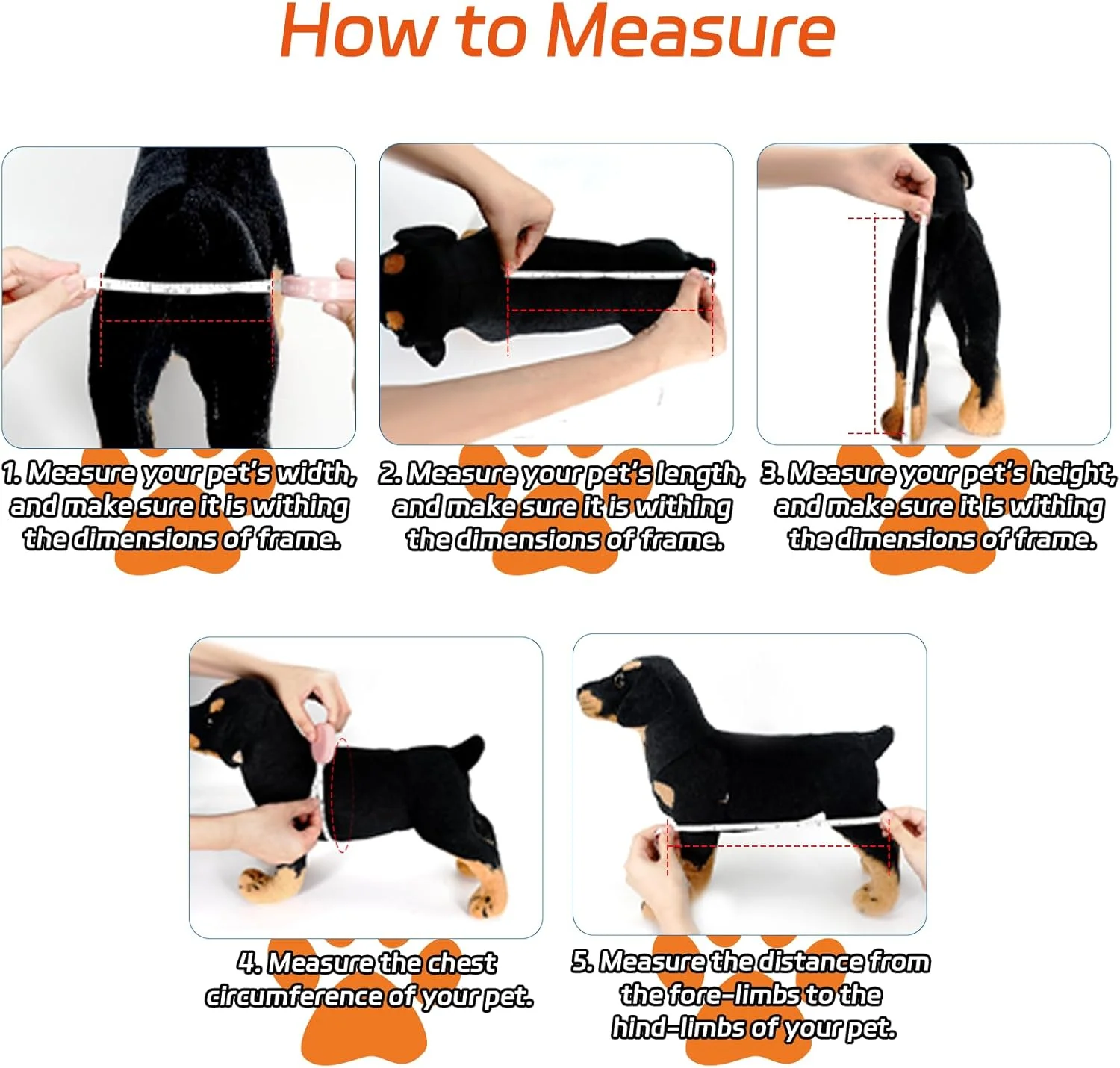 How to Measure

1. Measure your pet's width, and make sure it is withing the dimensions of frame.

2. Measure your pet's length, and make sure it is withing the dimensions of frame.

3. Measure your pet's height, and make sure it is withing the dimensions of frame.

4. Measure the chest circumference of your pet.

5. Measure the distance from the fore-limbs to the hind-limbs of your pet.