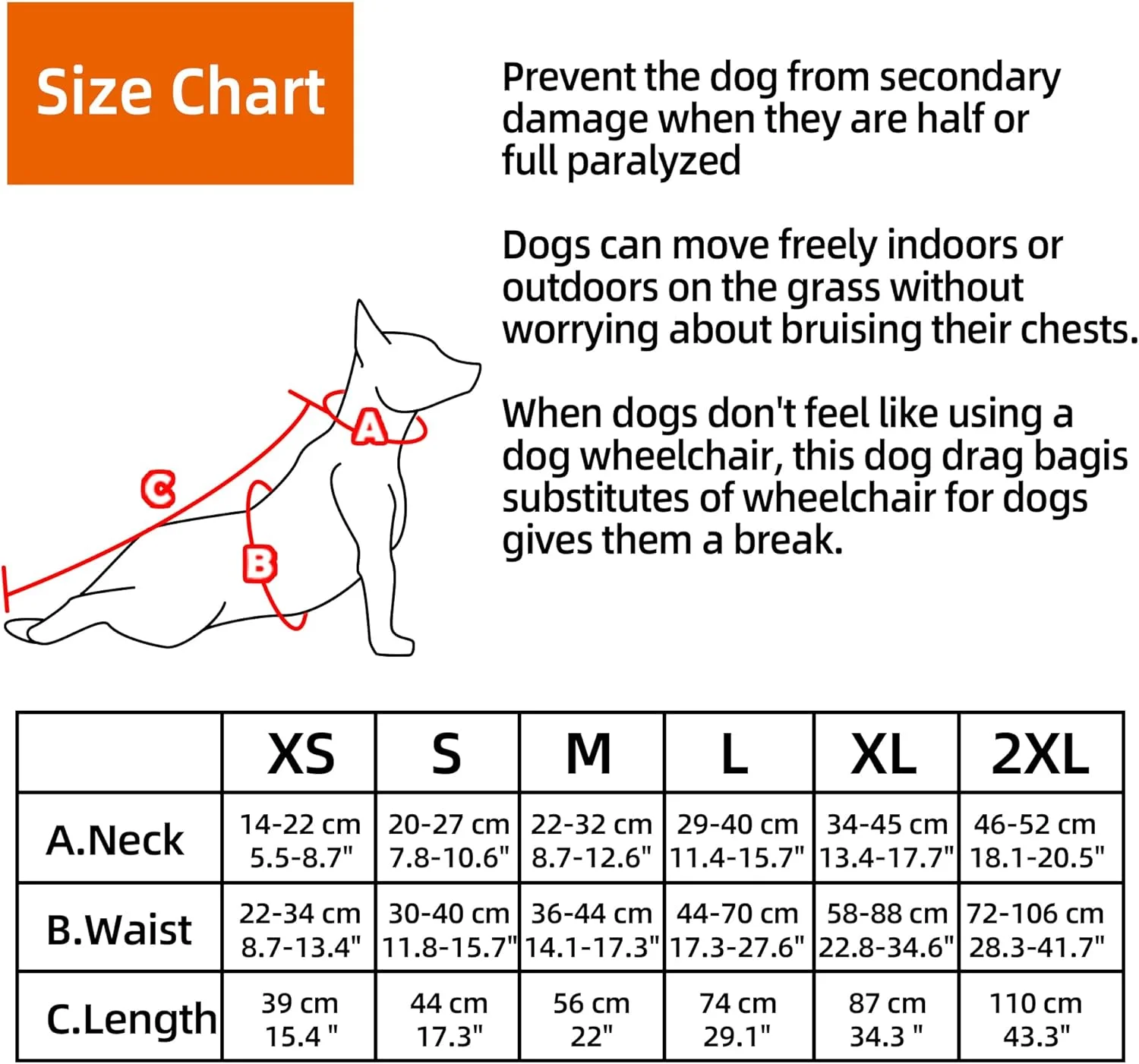 Size Chart

Prevent the dog from secondary damage when they are half or full paralyzed

Dogs can move freely indoors or outdoors on the grass without worrying about bruising their chests.

When dogs don't feel like using a dog wheelchair, this dog drag bagis substitutes of wheelchair for dogs gives them a break.

A
C
B

| | XS | S | M | L | XL | 2XL |
|---|---|---|---|---|---|---|
| A.Neck | 14-22 cm 5.5-8.7" | 20-27 cm 7.8-10.6" | 22-32 cm 8.7-12.6" | 29-40 cm 11.4-15.7" | 34-45 cm 13.4-17.7" | 46-52 cm 18.1-20.5" |
| B.Waist | 22-34 cm 8.7-13.4" | 30-40 cm 11.8-15.7" | 36-44 cm 14.1-17.3" | 44-70 cm 17.3-27.6" | 58-88 cm 22.8-34.6" | 72-106 cm 28.3-41.7" |
| C.Length | 39 cm 15.4 " | 44 cm 17.3" | 56 cm 22" | 74 cm 29.1" | 87 cm 34.3 " | 110 cm 43.3" |