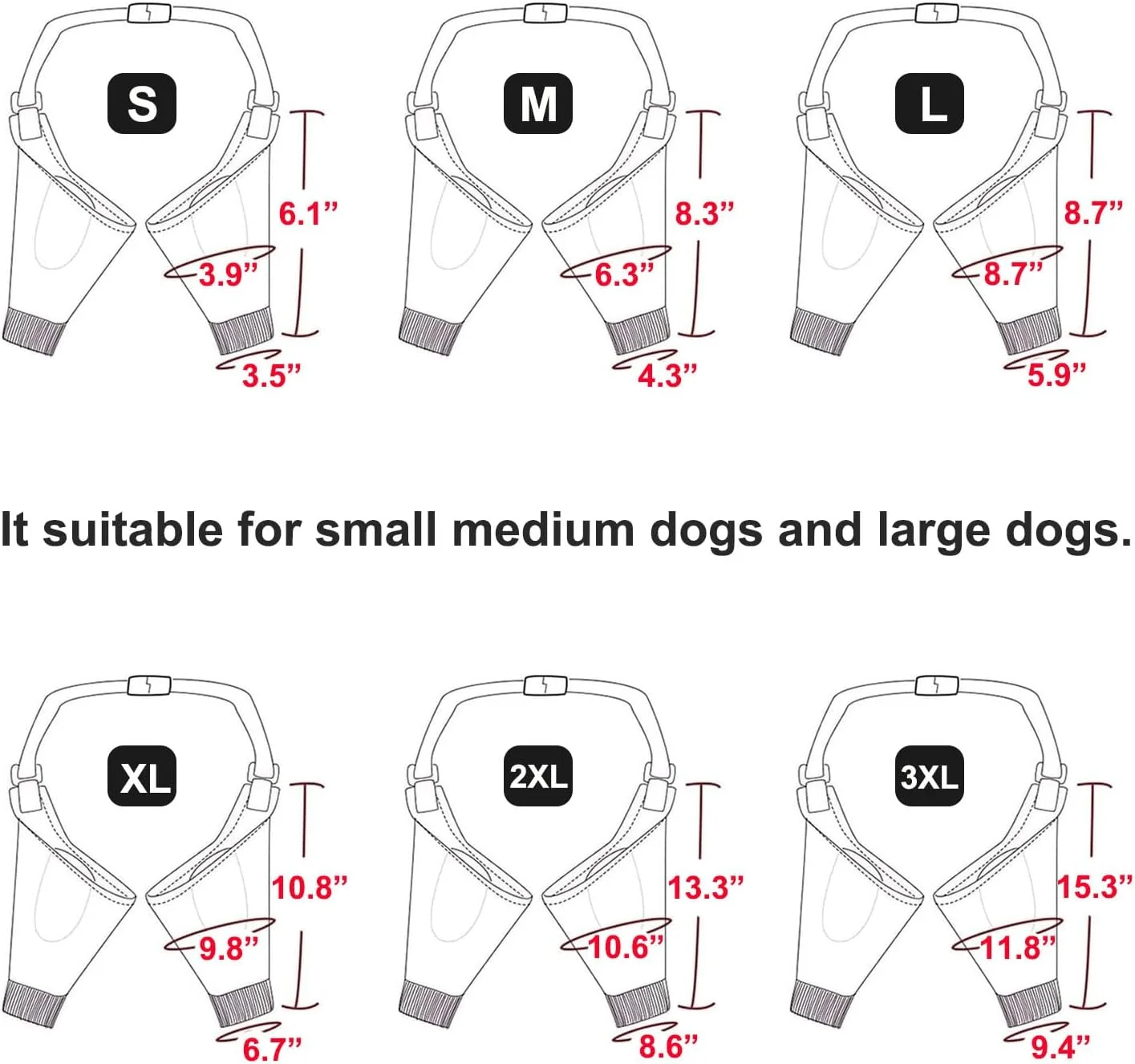 S

6.1”

3.9”

3.5”

M

8.3”

6.3”

4.3”

L

8.7”

8.7”

5.9”

It suitable for small medium dogs and large dogs.

XL

10.8”

9.8”

6.7”

2XL

13.3”

10.6”

8.6”

3XL

15.3”

11.8”

9.4”