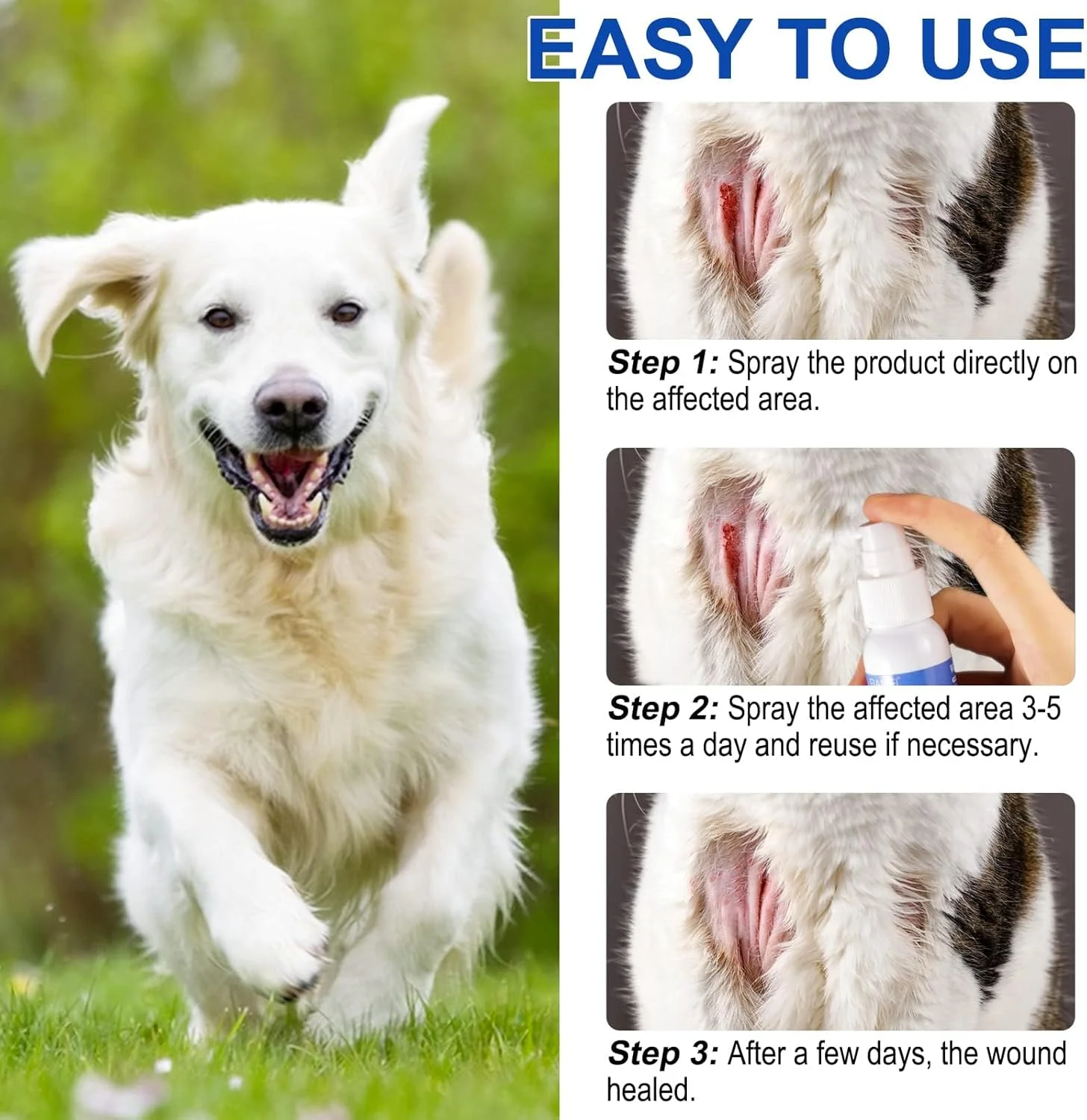 EASY TO USE

Step 1: Spray the product directly on the affected area.

Step 2: Spray the affected area 3-5 times a day and reuse if necessary.

Step 3: After a few days, the wound healed.