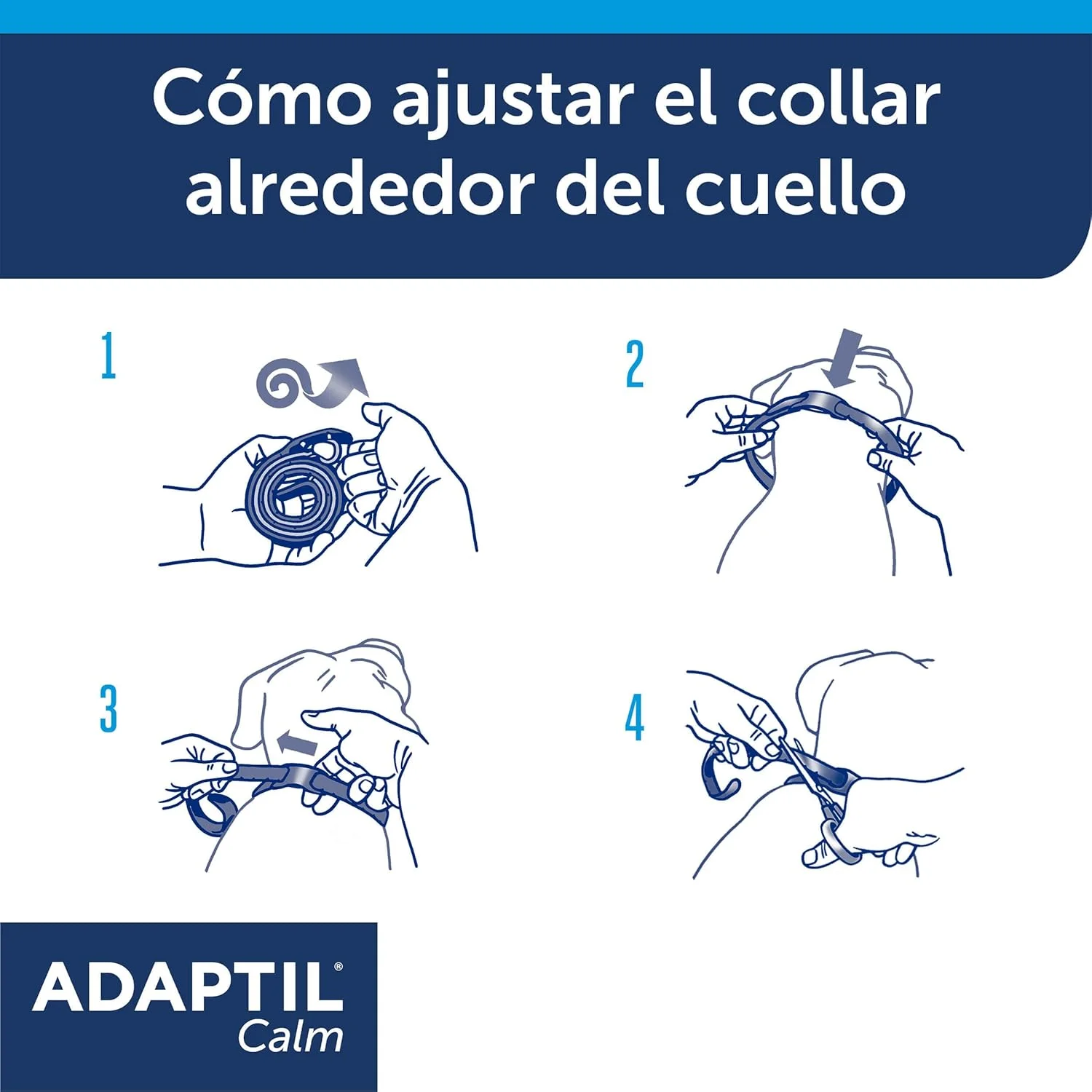 Cómo ajustar el collar alrededor del cuello

1

2

3

4

ADAPTIL®
Calm