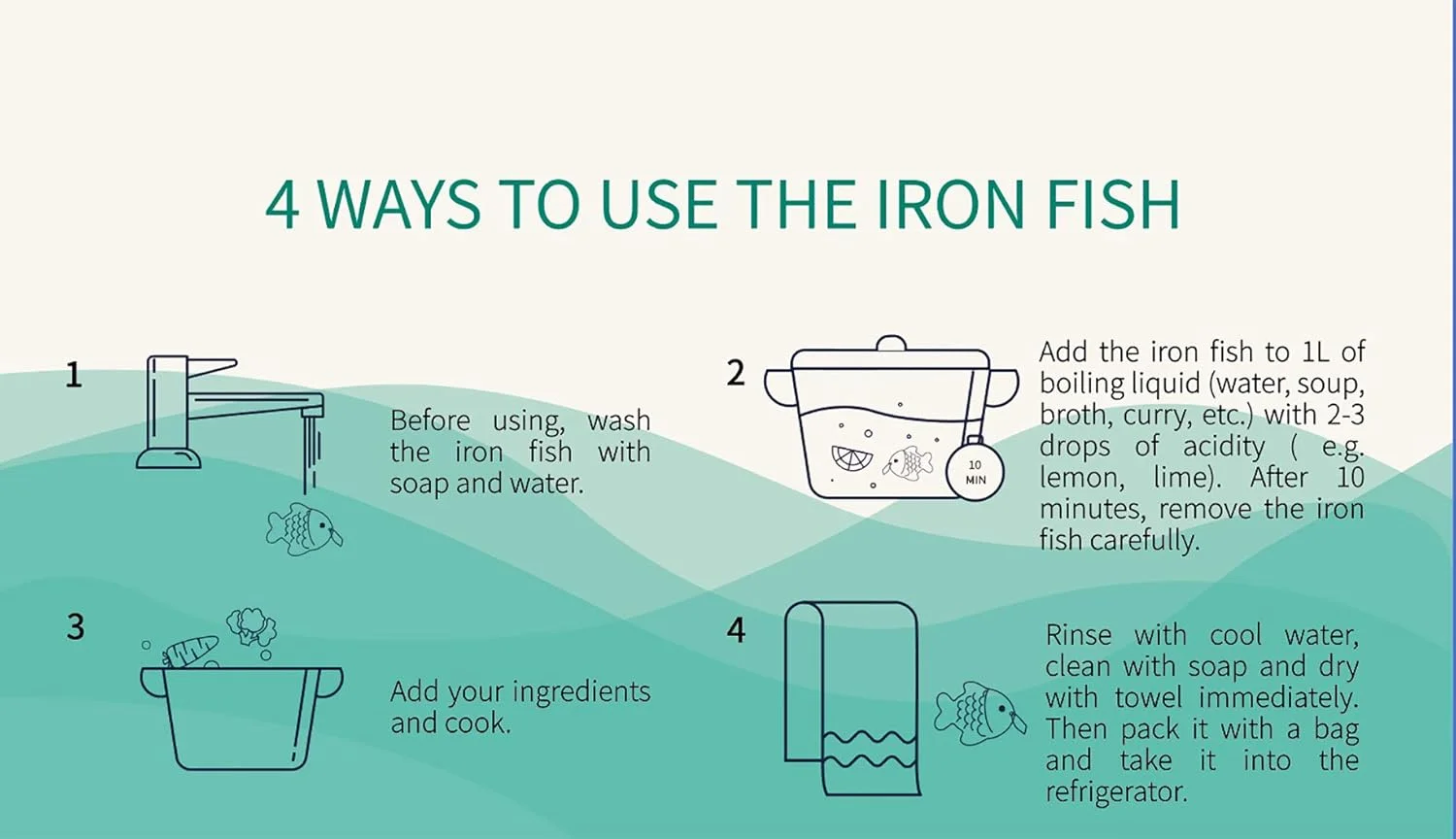 4 WAYS TO USE THE IRON FISH

1

Before using, wash the iron fish with soap and water.

2

10 MIN

Add the iron fish to 1L of boiling liquid (water, soup, broth, curry, etc.) with 2-3 drops of acidity ( e.g. lemon, lime). After 10 minutes, remove the iron fish carefully.

3

Add your ingredients and cook.

4

Rinse with cool water, clean with soap and dry with towel immediately. Then pack it with a bag and take it into the refrigerator.