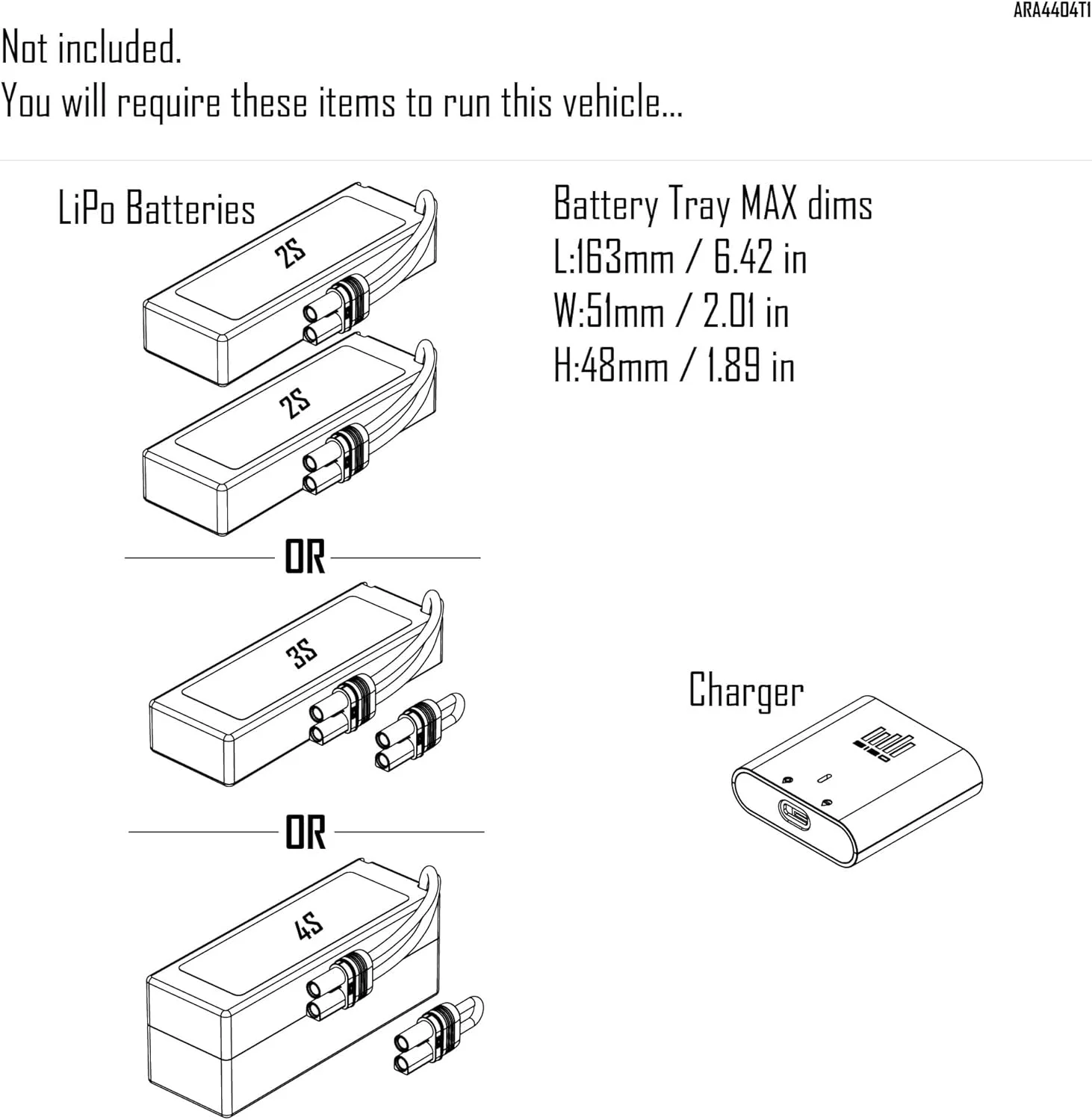 ARA4404T1

Not included.
You will require these items to run this vehicle...

LiPo Batteries

2S

2S

OR

3S

OR

4S

Battery Tray MAX dims
L:163mm / 6.42 in
W:51mm / 2.01 in
H:48mm / 1.89 in

Charger