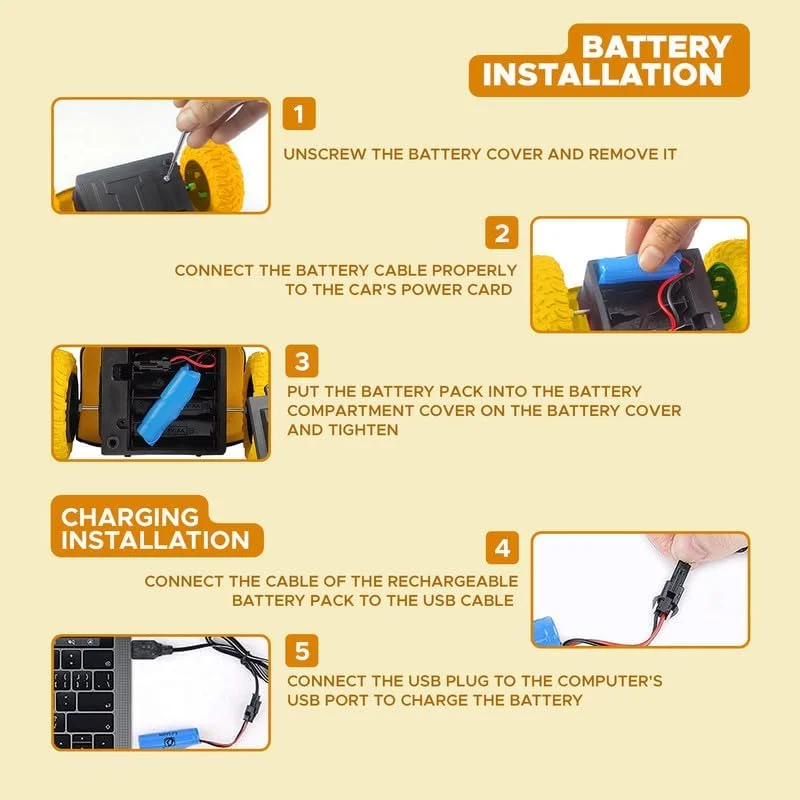 BATTERY INSTALLATION

1

UNSCREW THE BATTERY COVER AND REMOVE IT

2

CONNECT THE BATTERY CABLE PROPERLY TO THE CAR'S POWER CARD

3

PUT THE BATTERY PACK INTO THE BATTERY COMPARTMENT COVER ON THE BATTERY COVER AND TIGHTEN

CHARGING INSTALLATION

4

CONNECT THE CABLE OF THE RECHARGEABLE BATTERY PACK TO THE USB CABLE

5

CONNECT THE USB PLUG TO THE COMPUTER'S USB PORT TO CHARGE THE BATTERY