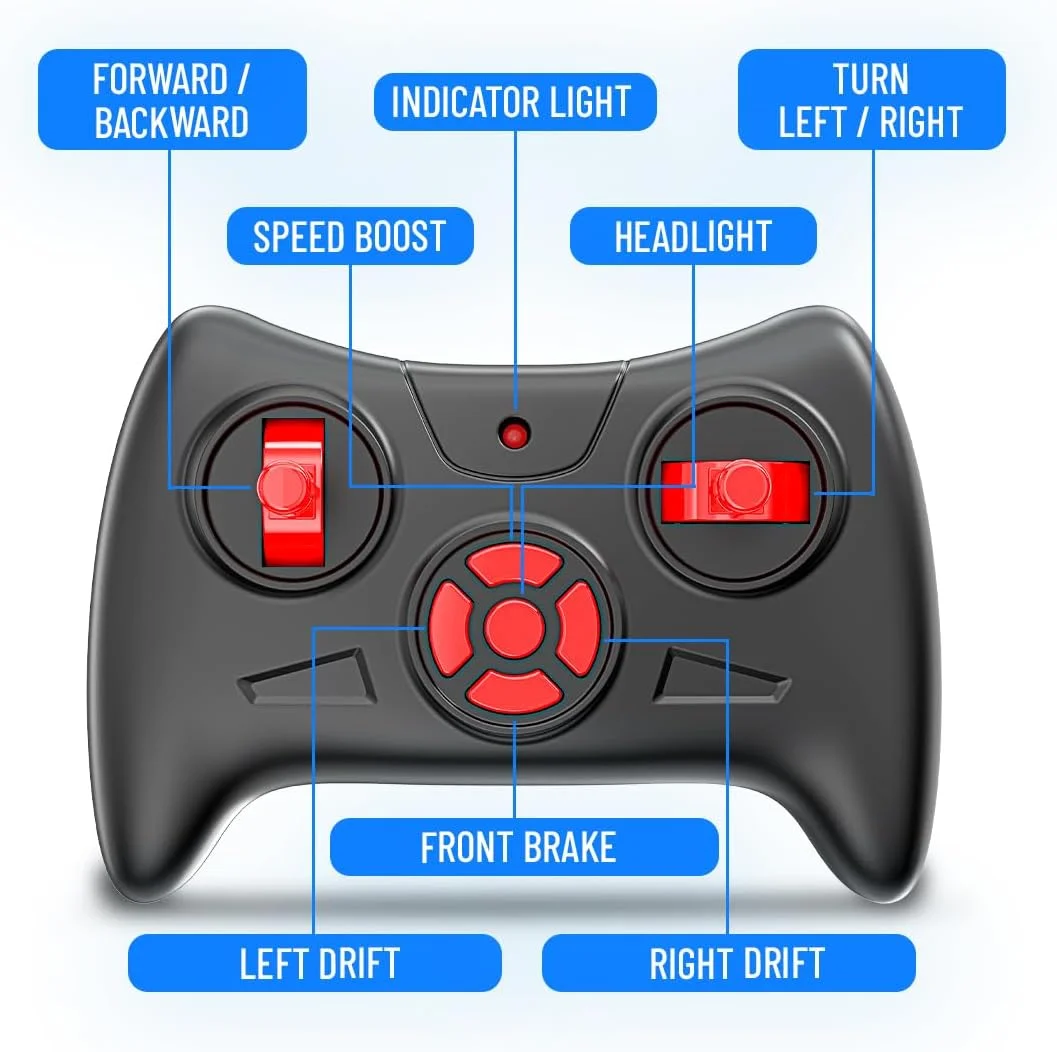 FORWARD / BACKWARD

INDICATOR LIGHT

TURN LEFT / RIGHT

SPEED BOOST

HEADLIGHT

FRONT BRAKE

LEFT DRIFT

RIGHT DRIFT