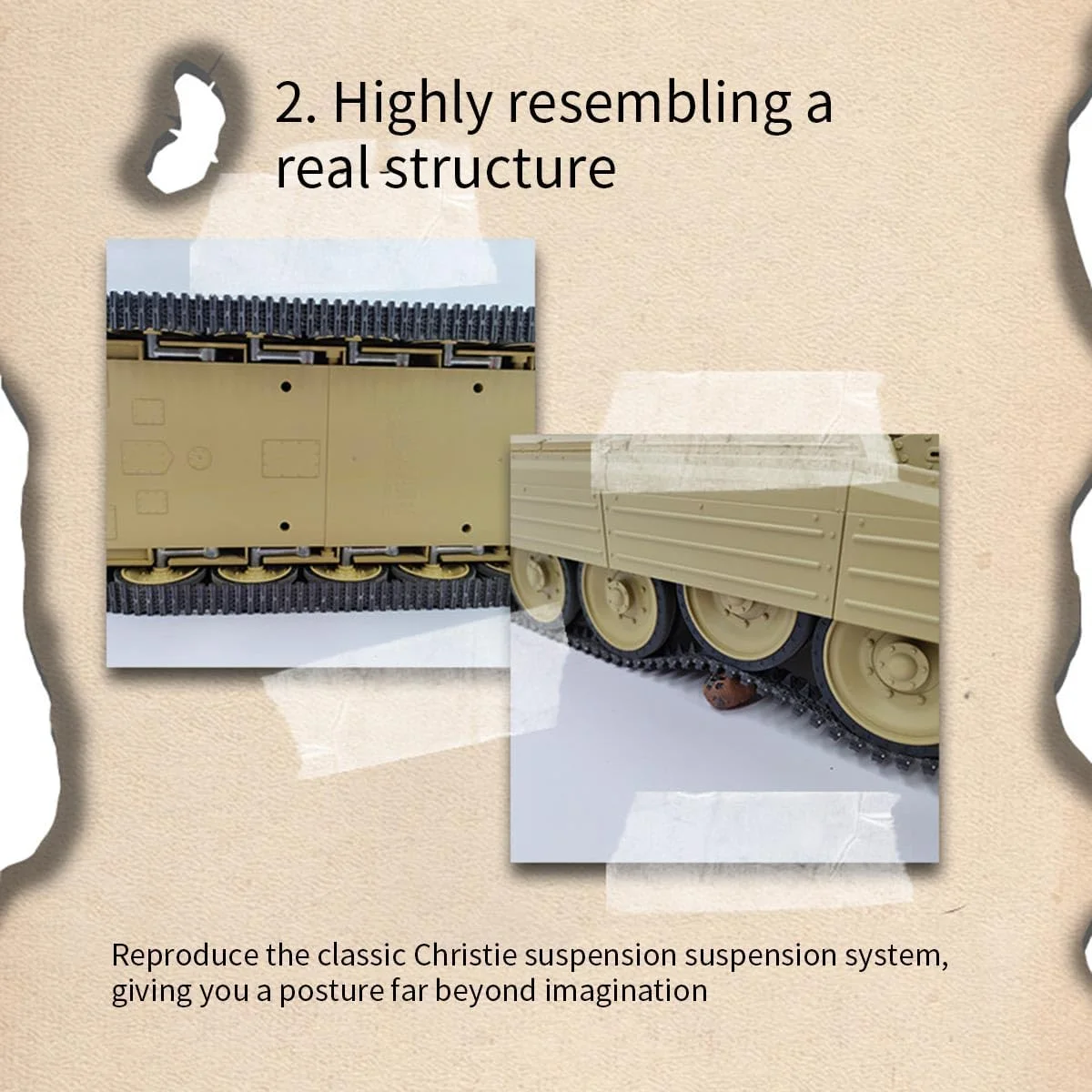 2. Highly resembling a real structure

Reproduce the classic Christie suspension suspension system, giving you a posture far beyond imagination