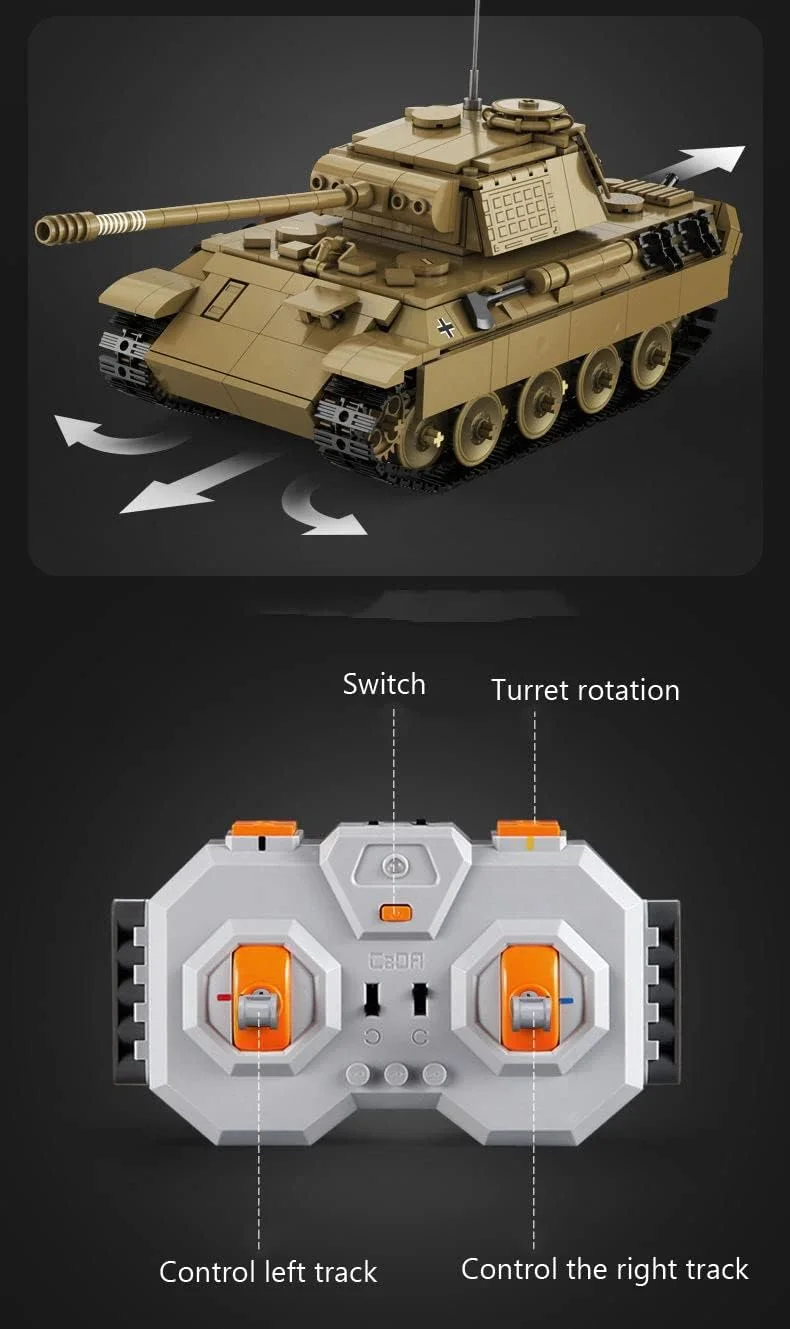 Switch

Turret rotation

CaDA

Control left track

Control the right track