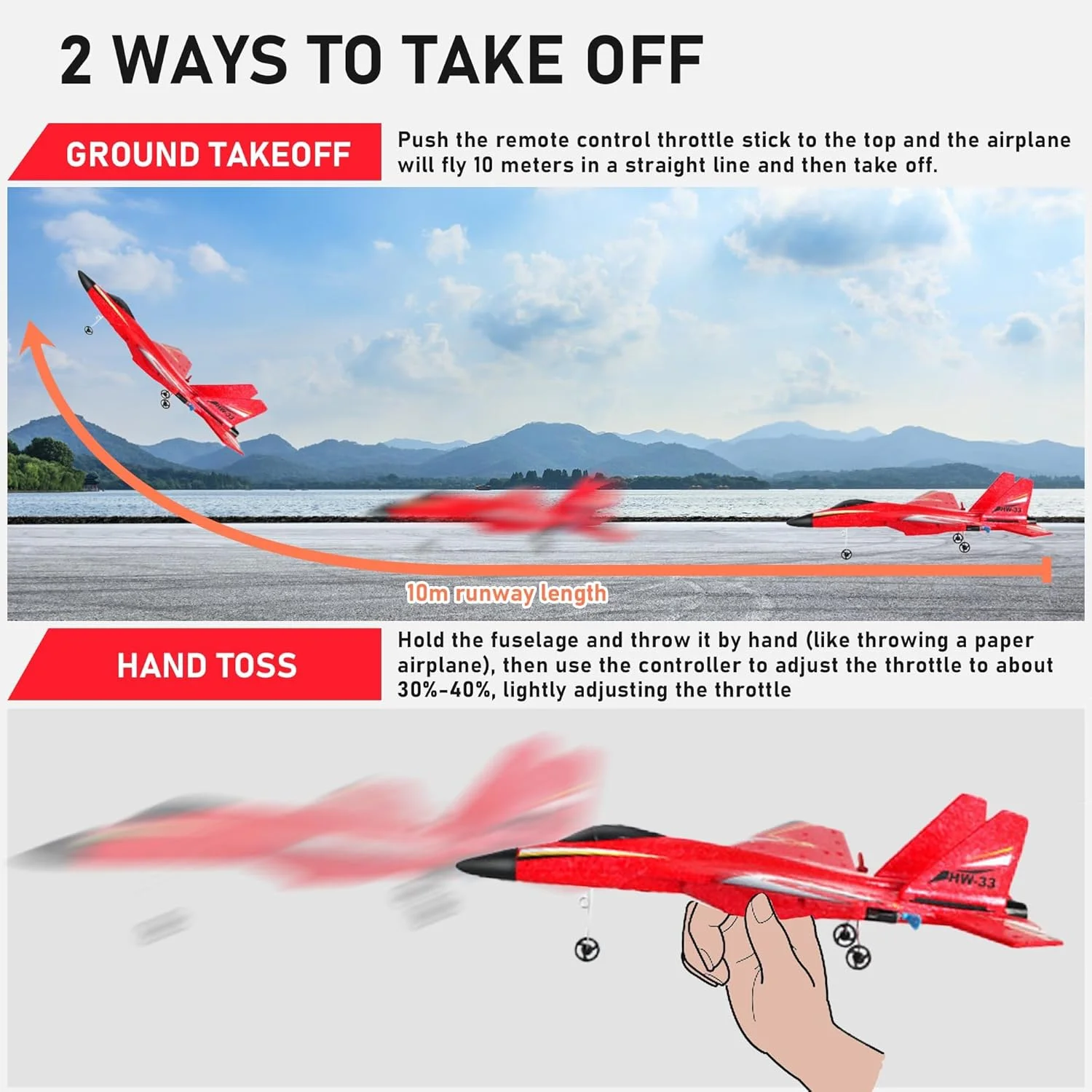 2 WAYS TO TAKE OFF

GROUND TAKEOFF

Push the remote control throttle stick to the top and the airplane will fly 10 meters in a straight line and then take off.

HW-33

HW-33

10m runway length

HAND TOSS

Hold the fuselage and throw it by hand (like throwing a paper airplane), then use the controller to adjust the throttle to about 30%-40%, lightly adjusting the throttle

HW-33