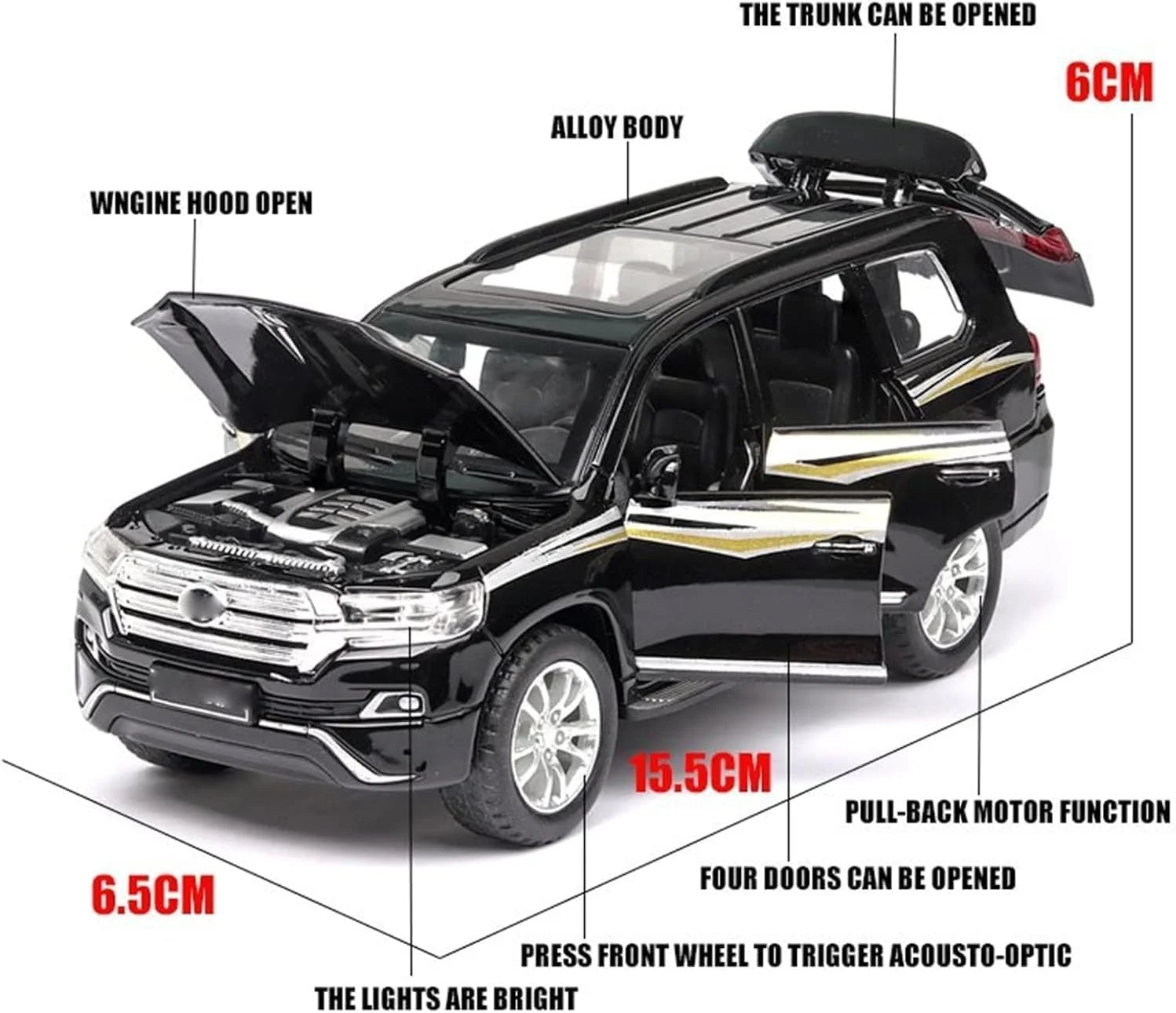 THE TRUNK CAN BE OPENED

6CM

ALLOY BODY

WNGINE HOOD OPEN

15.5CM

PULL-BACK MOTOR FUNCTION

FOUR DOORS CAN BE OPENED

6.5CM

PRESS FRONT WHEEL TO TRIGGER ACOUSTO-OPTIC

THE LIGHTS ARE BRIGHT