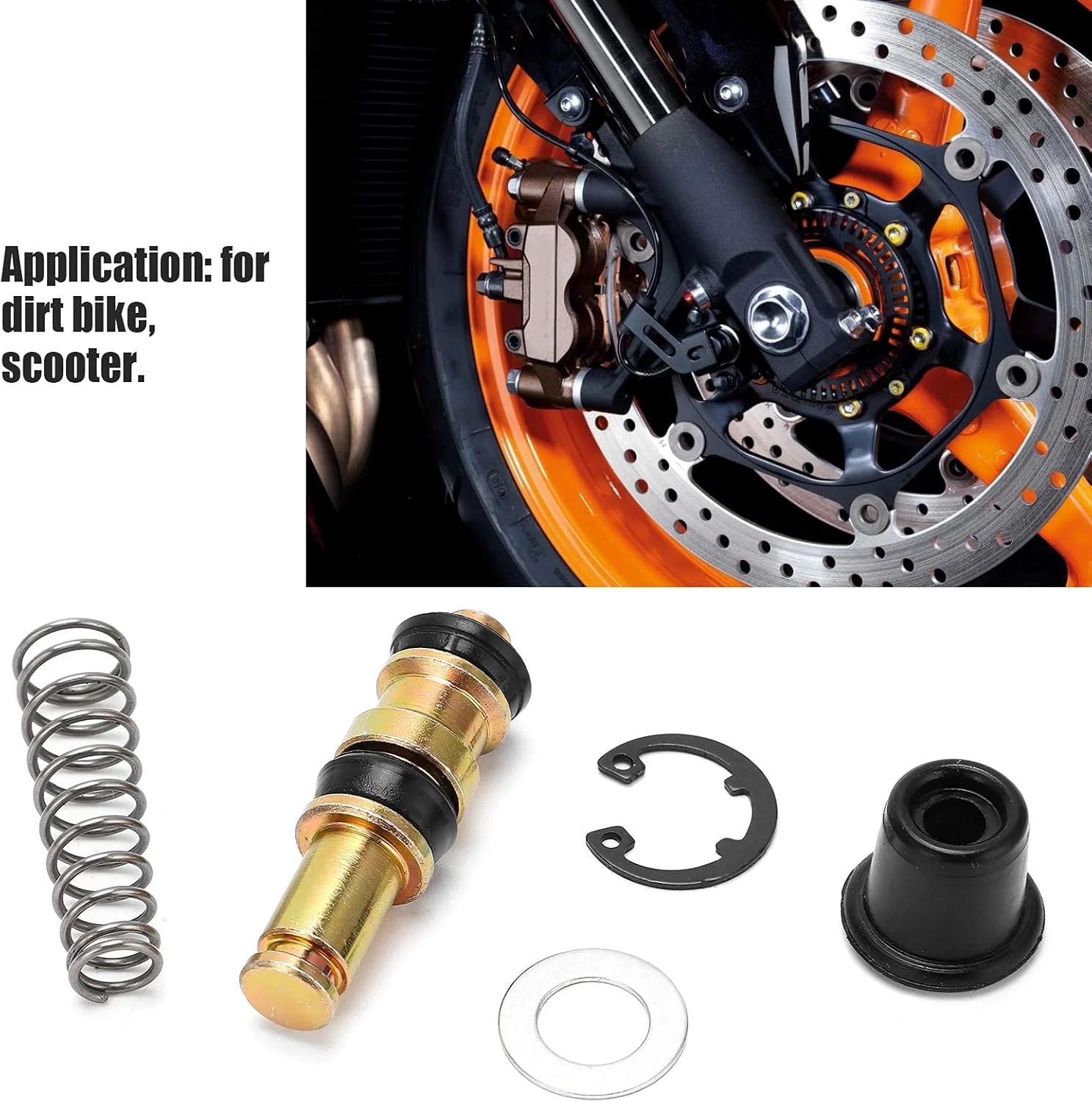 Application: for dirt bike, scooter.