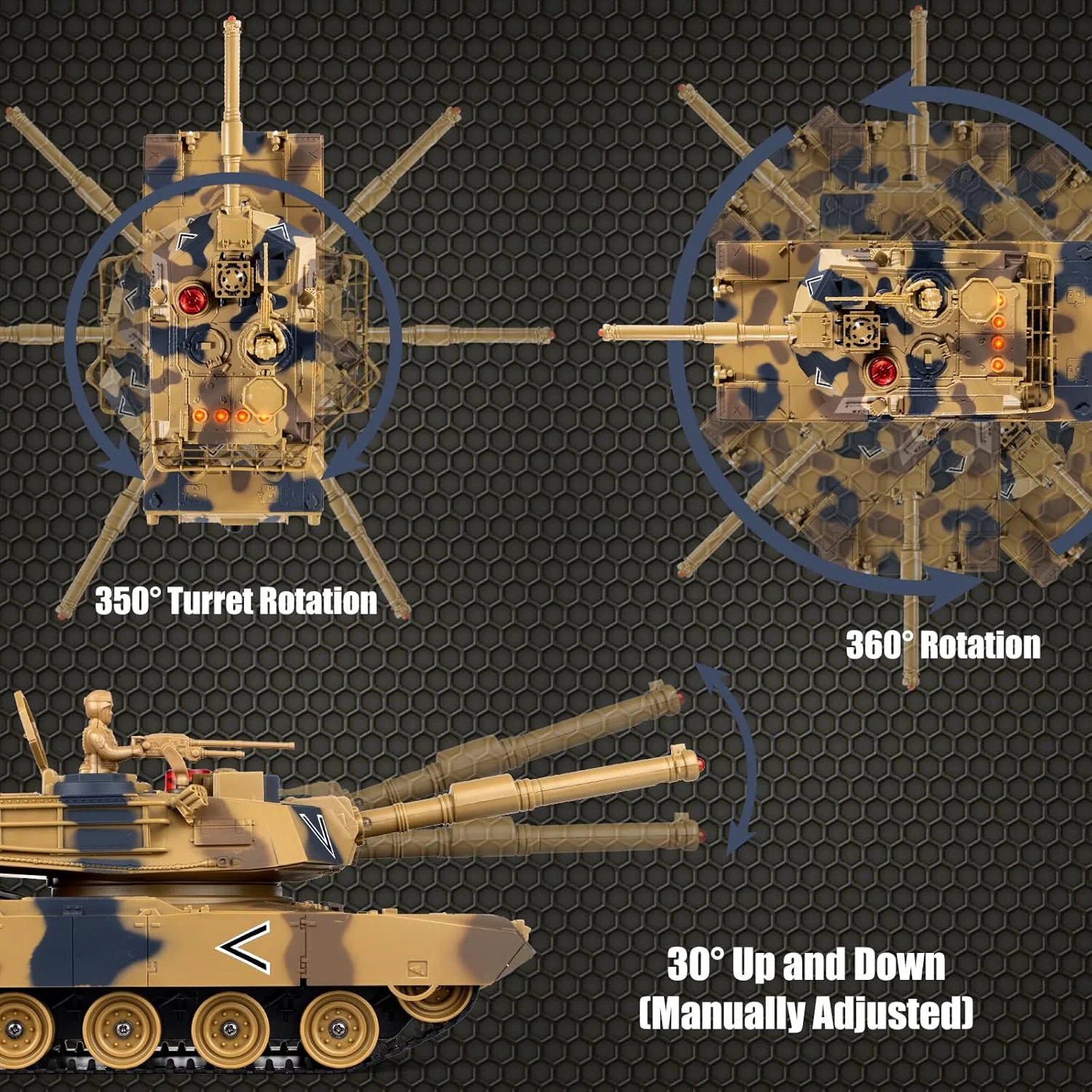 350° Turret Rotation

360° Rotation

30° Up and Down
(Manually Adjusted)