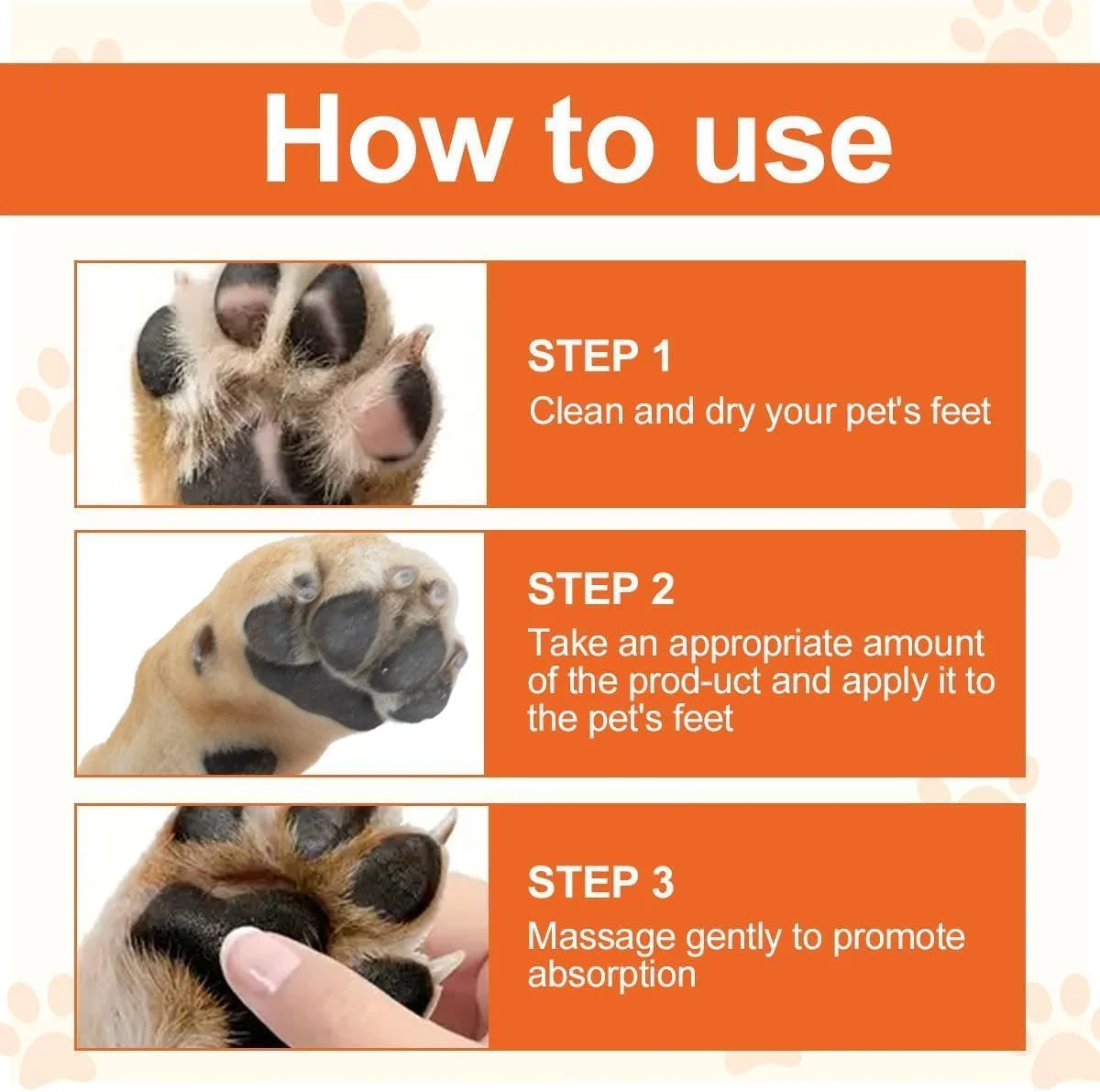 How to use

STEP 1
Clean and dry your pet's feet

STEP 2
Take an appropriate amount of the prod-uct and apply it to the pet's feet

STEP 3
Massage gently to promote absorption