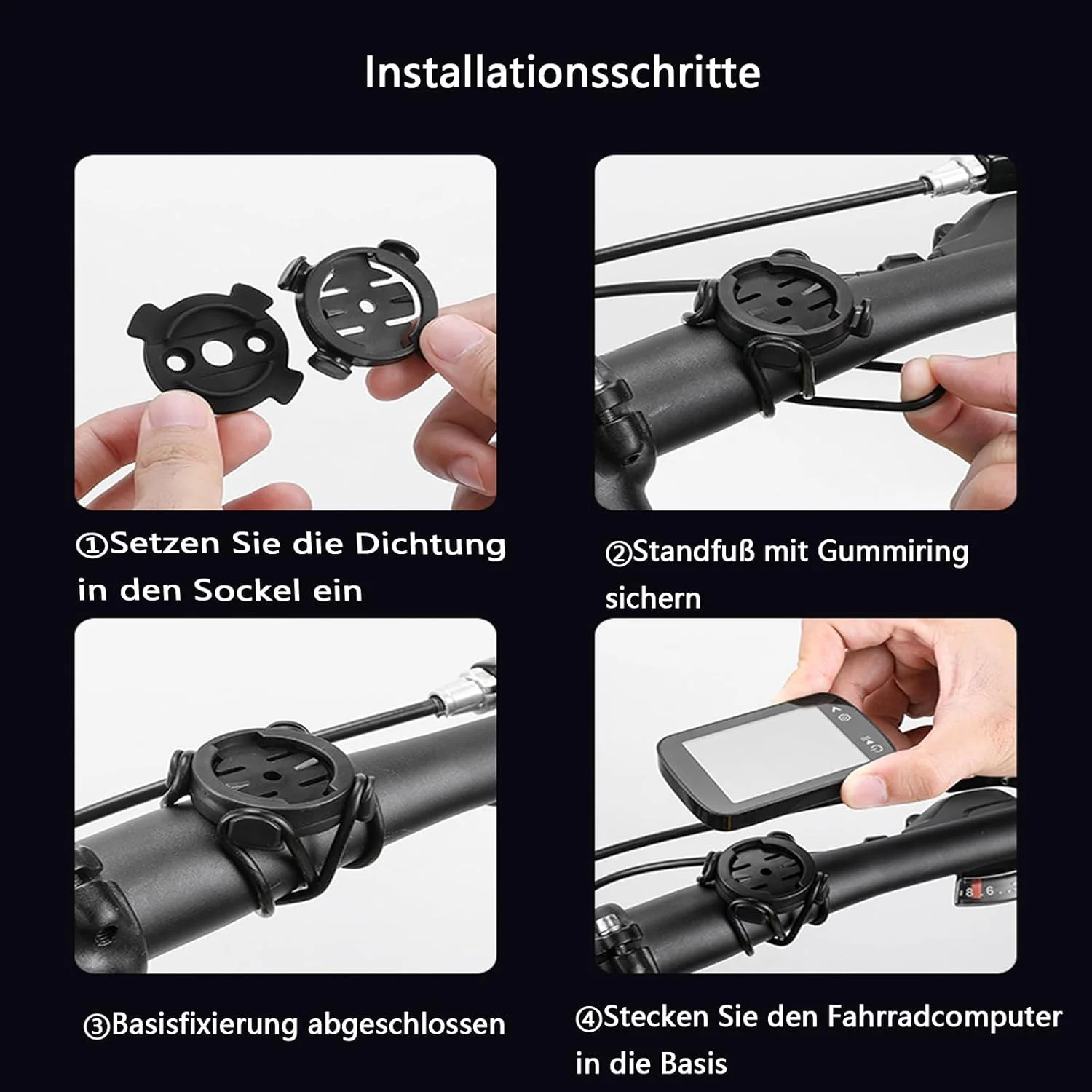 Installationsschritte

①Setzen Sie die Dichtung in den Sockel ein

②Standfuß mit Gummiring sichern

③Basisfixierung abgeschlossen

④Stecken Sie den Fahrradcomputer in die Basis