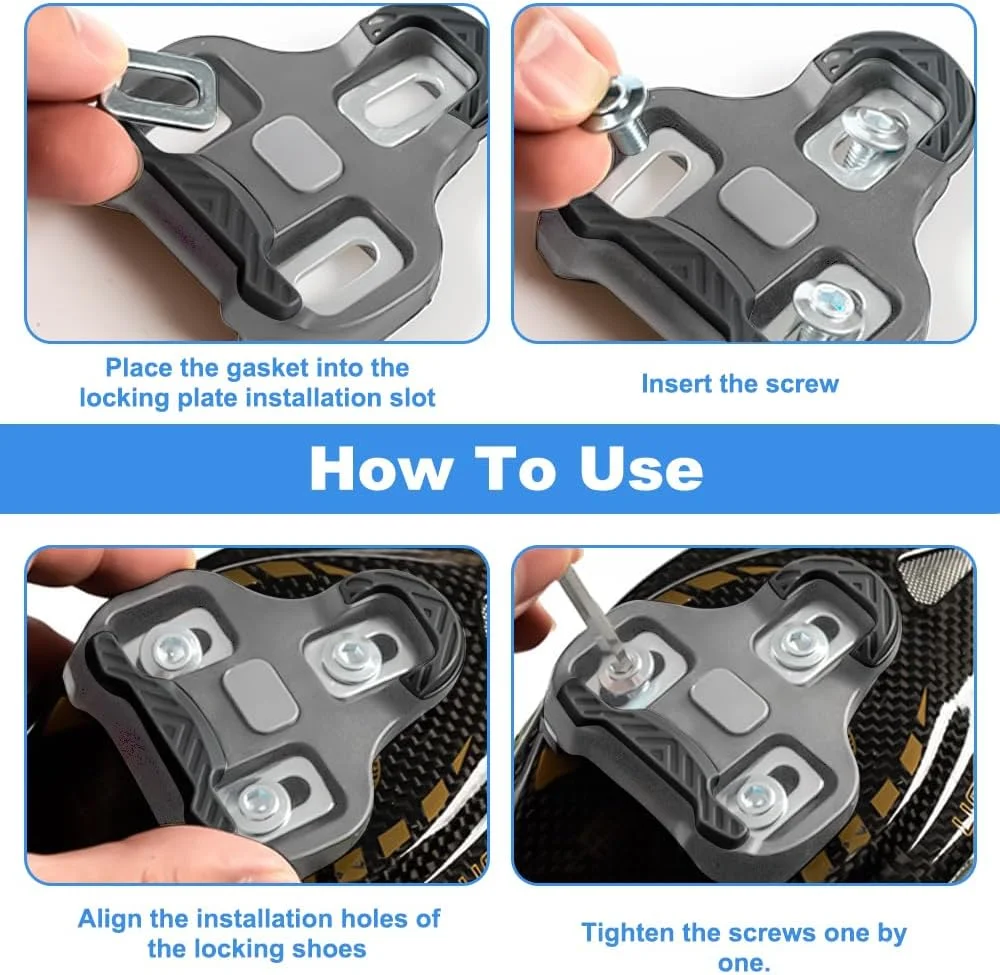 Place the gasket into the locking plate installation slot

Insert the screw

How To Use

Align the installation holes of the locking shoes

Tighten the screws one by one.