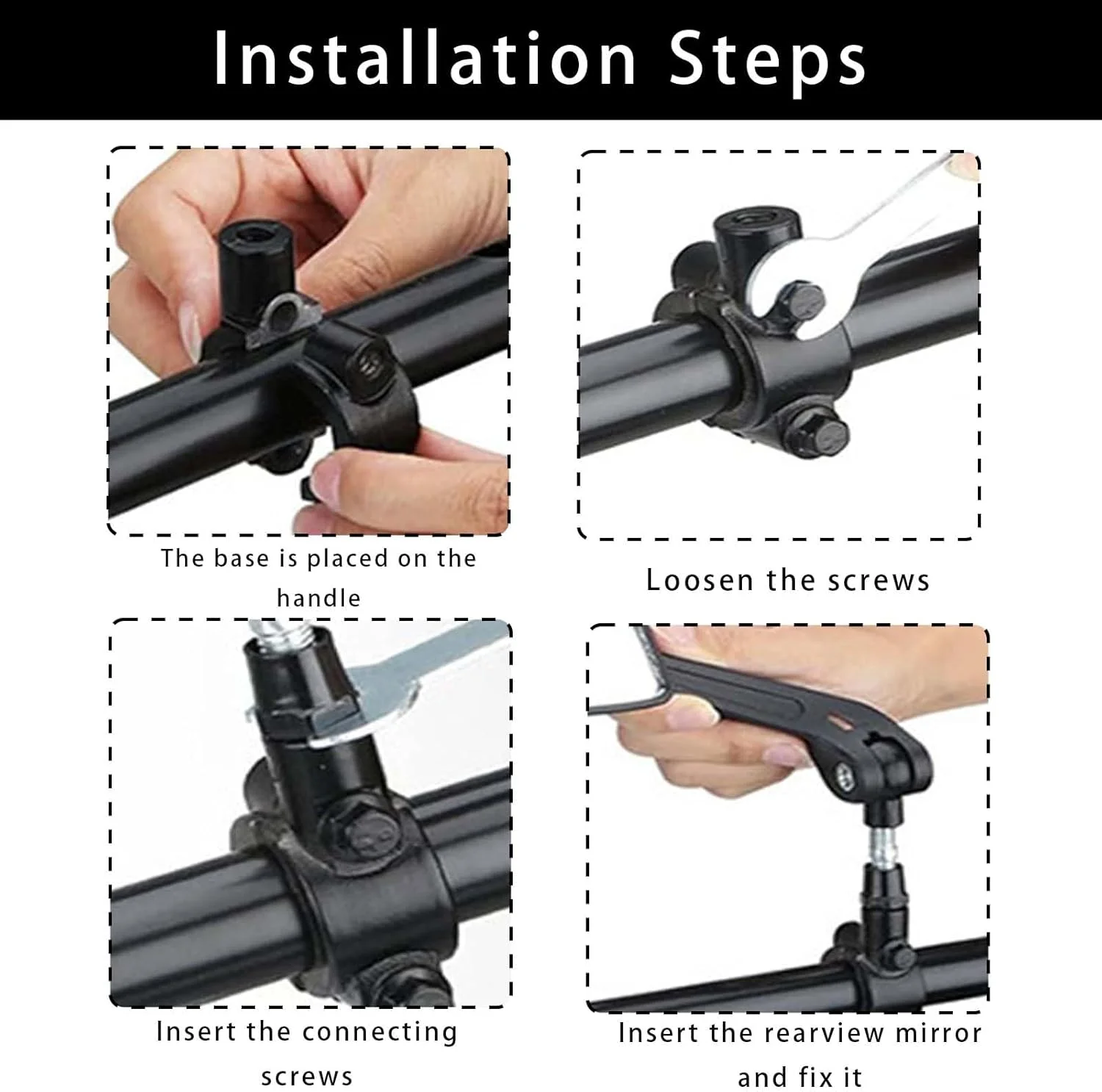 Installation Steps

The base is placed on the handle

Loosen the screws

Insert the connecting screws

Insert the rearview mirror and fix it