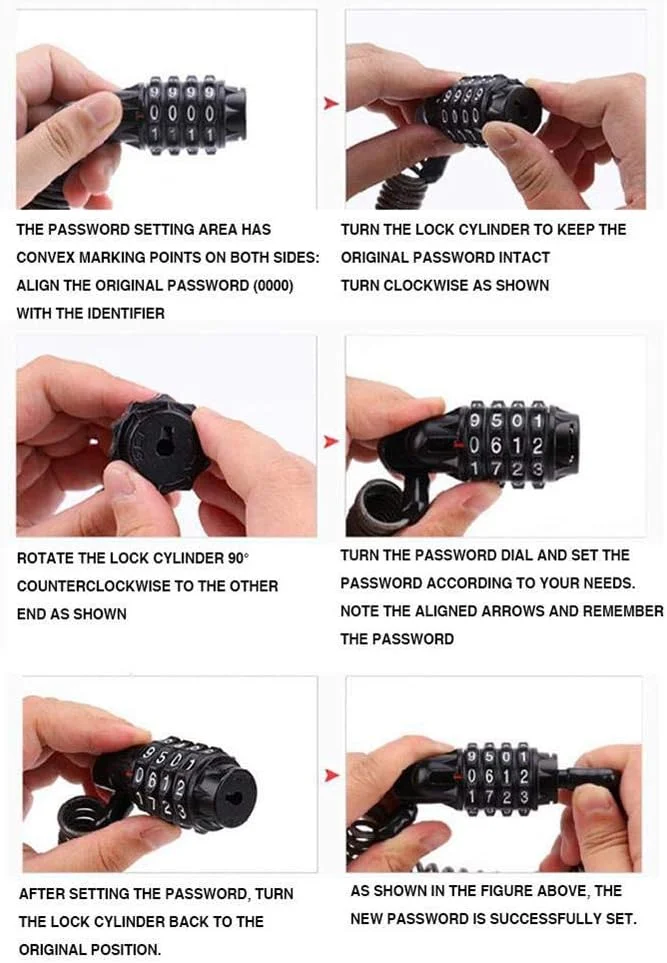 9 9 9 9
0 0 0 0
1 1 1 1

9 9 9 9
0 0 0 0

THE PASSWORD SETTING AREA HAS CONVEX MARKING POINTS ON BOTH SIDES: ALIGN THE ORIGINAL PASSWORD (0000) WITH THE IDENTIFIER

TURN THE LOCK CYLINDER TO KEEP THE ORIGINAL PASSWORD INTACT
TURN CLOCKWISE AS SHOWN

9 5 0 1
0 6 1 2
1 7 2 3

ROTATE THE LOCK CYLINDER 90° COUNTERCLOCKWISE TO THE OTHER END AS SHOWN

TURN THE PASSWORD DIAL AND SET THE PASSWORD ACCORDING TO YOUR NEEDS. NOTE THE ALIGNED ARROWS AND REMEMBER THE PASSWORD

9 5 0 1
0 6 1 2
1 7 2 3

9 5 0 1
0 6 1 2
1 7 2 3

AFTER SETTING THE PASSWORD, TURN THE LOCK CYLINDER BACK TO THE ORIGINAL POSITION.

AS SHOWN IN THE FIGURE ABOVE, THE NEW PASSWORD IS SUCCESSFULLY SET.