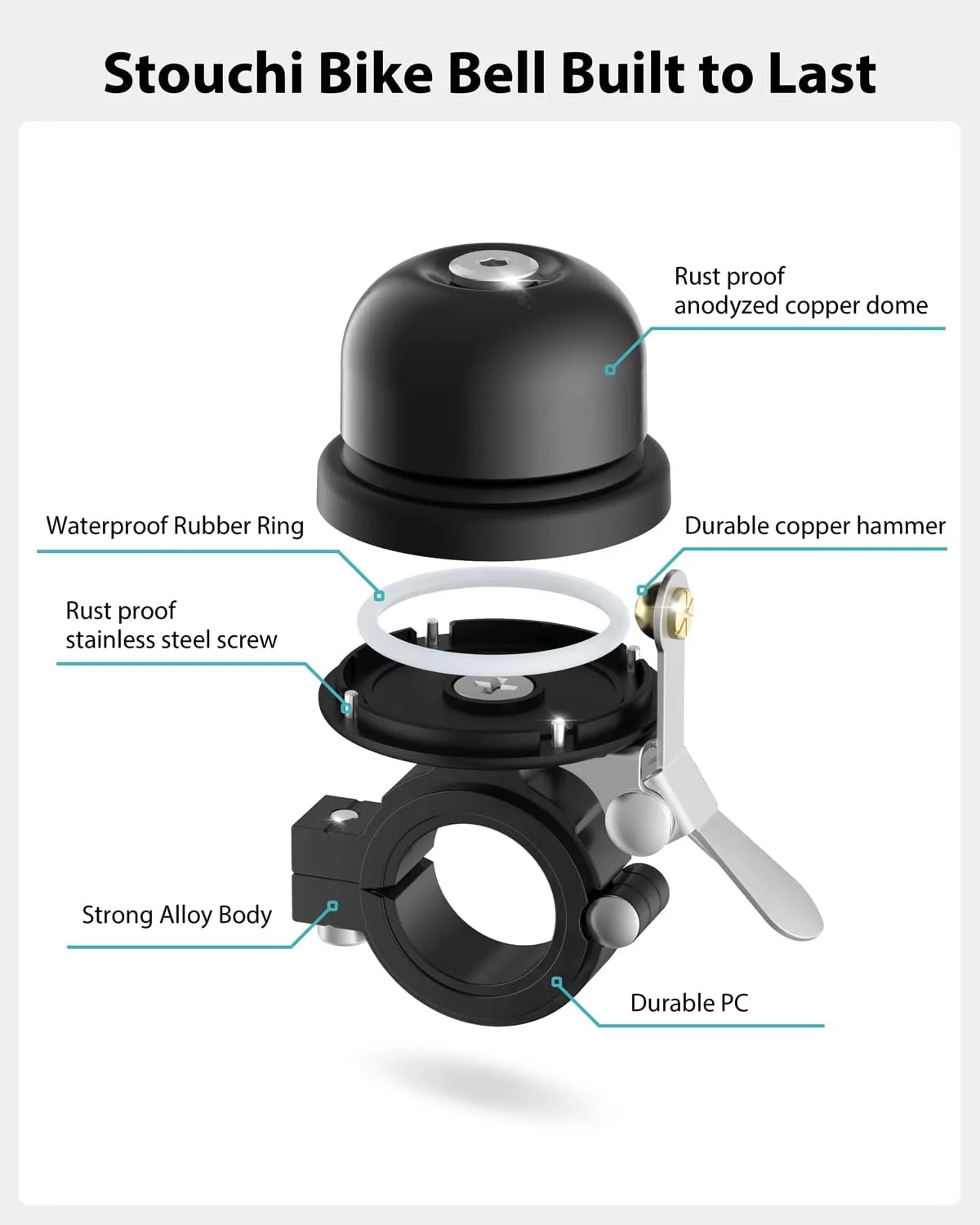 Stouchi Bike Bell Built to Last

Rust proof
anodyzed copper dome

Waterproof Rubber Ring

Durable copper hammer

Rust proof
stainless steel screw

Strong Alloy Body

Durable PC