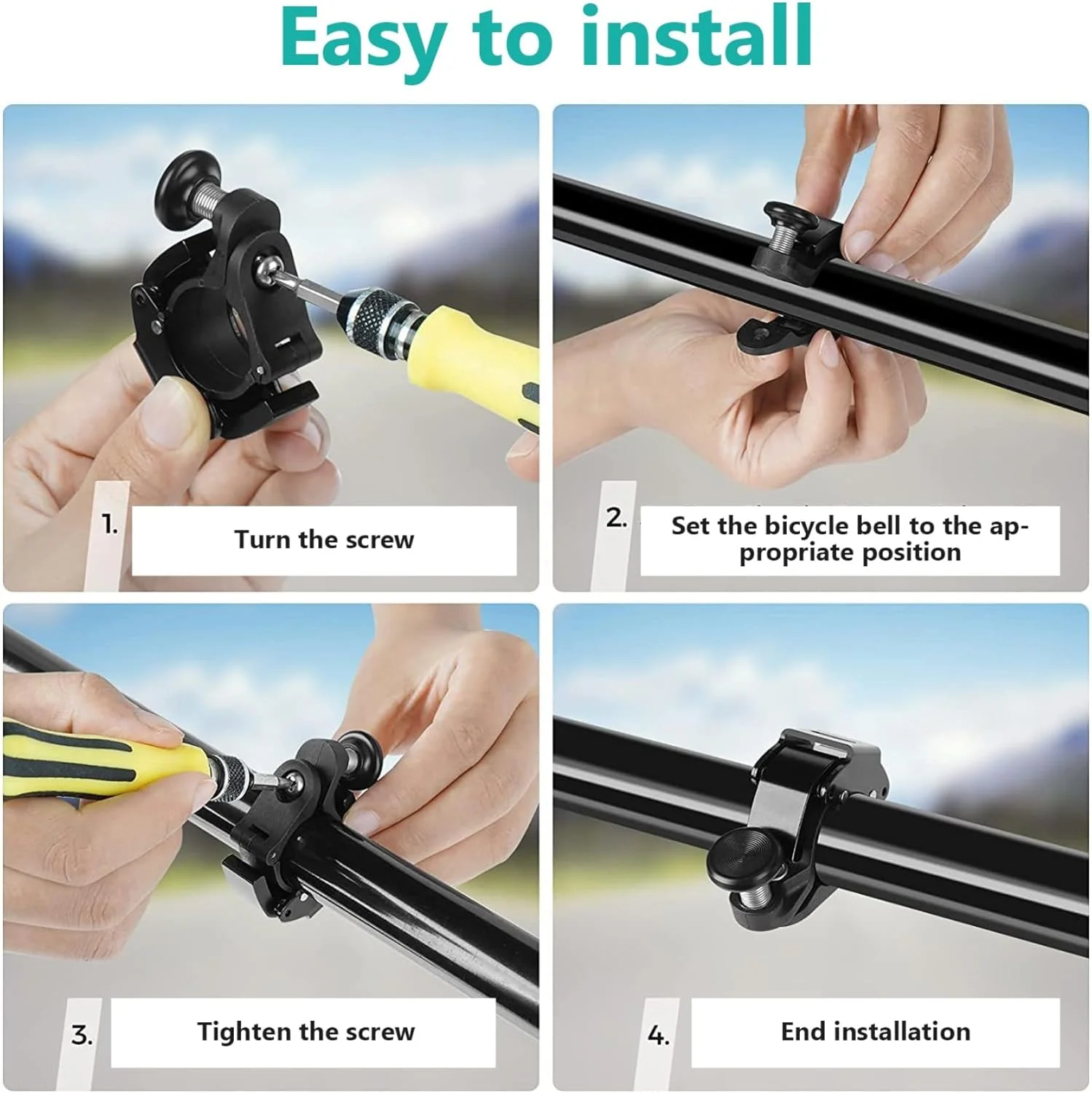 Easy to install

1.

Turn the screw

2.

Set the bicycle bell to the appropriate position

3.

Tighten the screw

4.

End installation