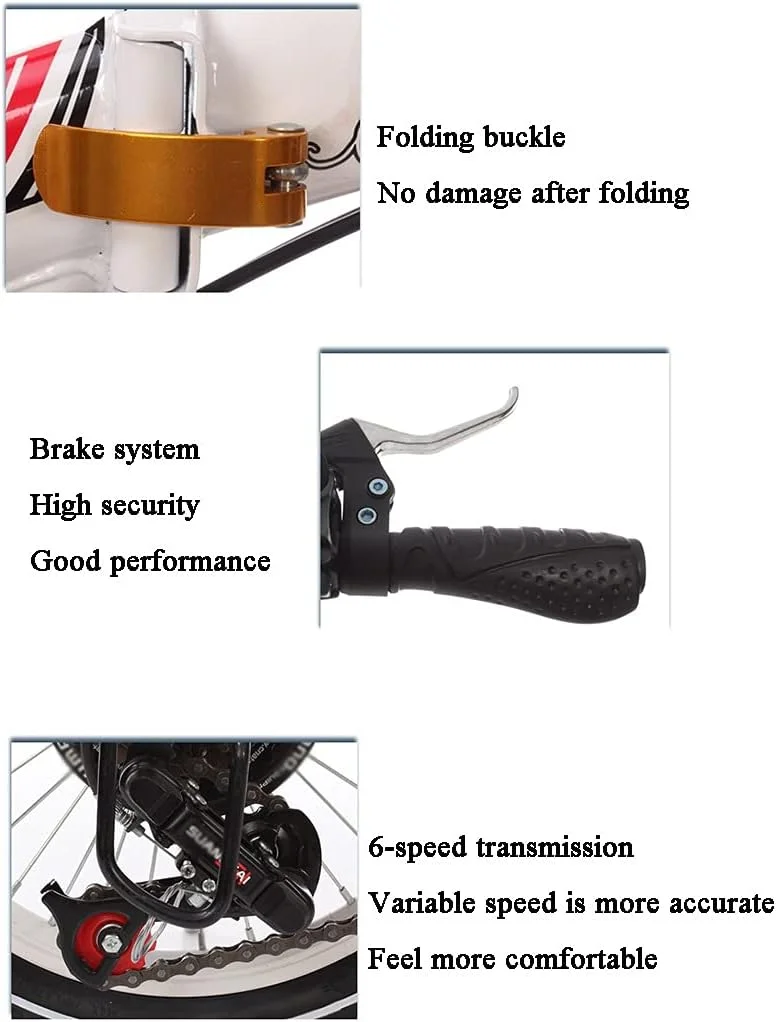 Folding buckle
No damage after folding

Brake system
High security
Good performance

6-speed transmission
Variable speed is more accurate
Feel more comfortable