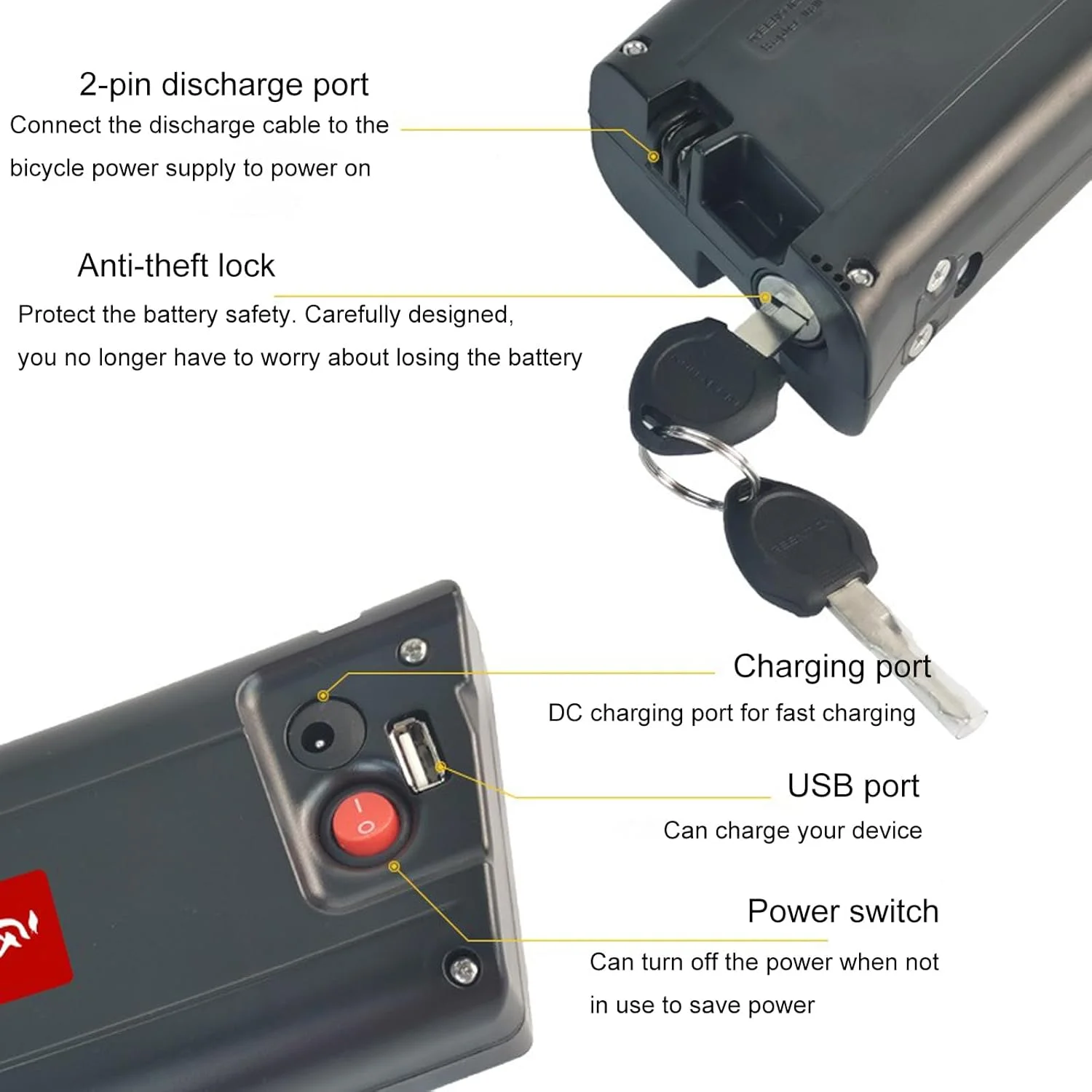 2-pin discharge port
Connect the discharge cable to the bicycle power supply to power on

Anti-theft lock
Protect the battery safety. Carefully designed, you no longer have to worry about losing the battery

Charging port
DC charging port for fast charging

USB port
Can charge your device

Power switch
Can turn off the power when not in use to save power