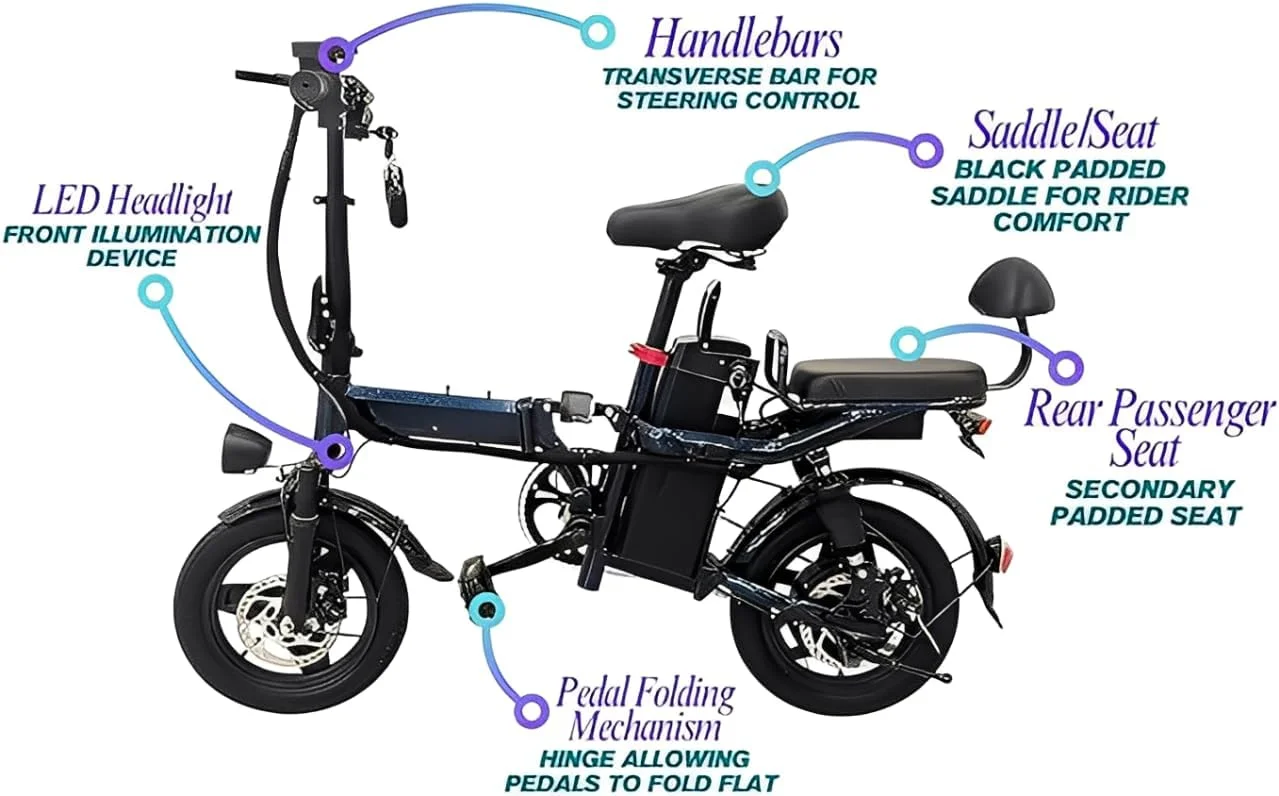 Handlebars
TRANSVERSE BAR FOR STEERING CONTROL

Saddle/Seat
BLACK PADDED SADDLE FOR RIDER COMFORT

LED Headlight
FRONT ILLUMINATION DEVICE

Rear Passenger Seat
SECONDARY PADDED SEAT

Pedal Folding Mechanism
HINGE ALLOWING PEDALS TO FOLD FLAT