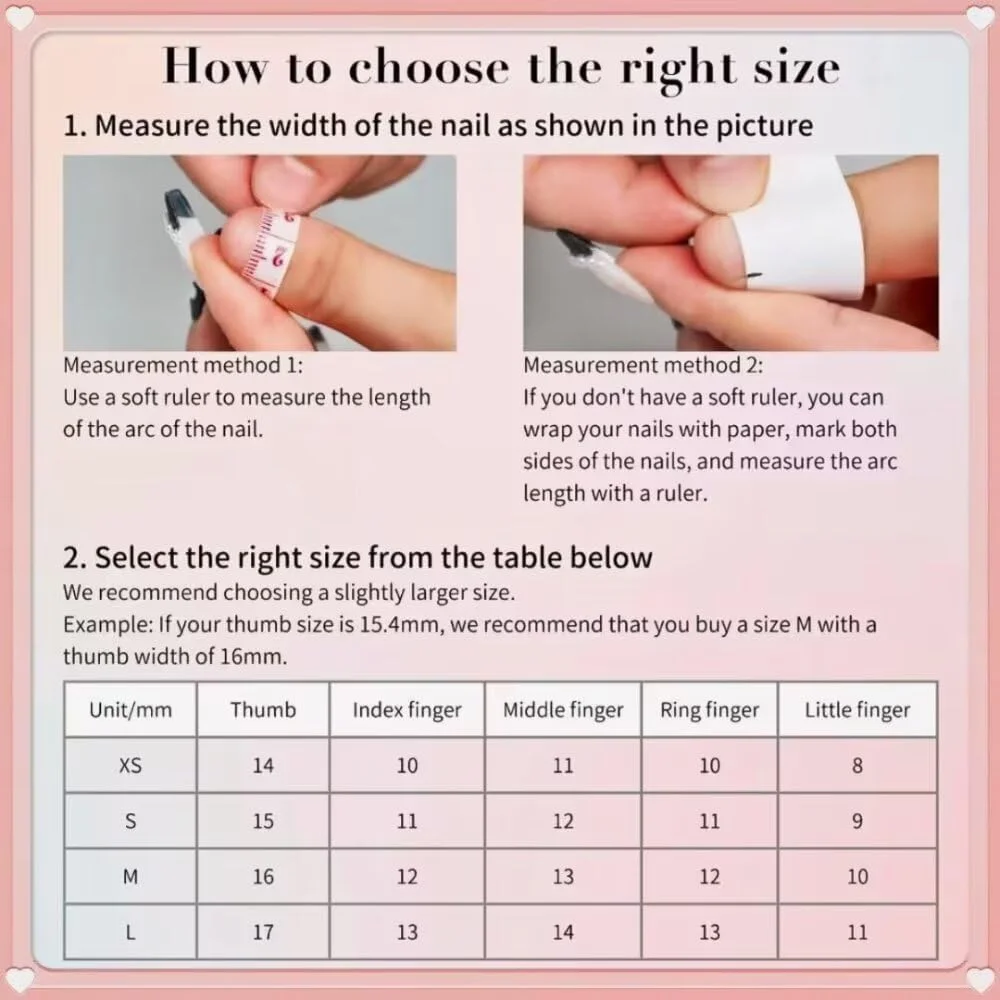 How to choose the right size

1. Measure the width of the nail as shown in the picture

Measurement method 1:
Use a soft ruler to measure the length of the arc of the nail.

Measurement method 2:
If you don't have a soft ruler, you can wrap your nails with paper, mark both sides of the nails, and measure the arc length with a ruler.

2. Select the right size from the table below

We recommend choosing a slightly larger size.
Example: If your thumb size is 15.4mm, we recommend that you buy a size M with a thumb width of 16mm.

| Unit/mm | Thumb | Index finger | Middle finger | Ring finger | Little finger |
|---|---|---|---|---|---|
| XS | 14 | 10 | 11 | 10 | 8 |
| S | 15 | 11 | 12 | 11 | 9 |
| M | 16 | 12 | 13 | 12 | 10 |
| L | 17 | 13 | 14 | 13 | 11 |