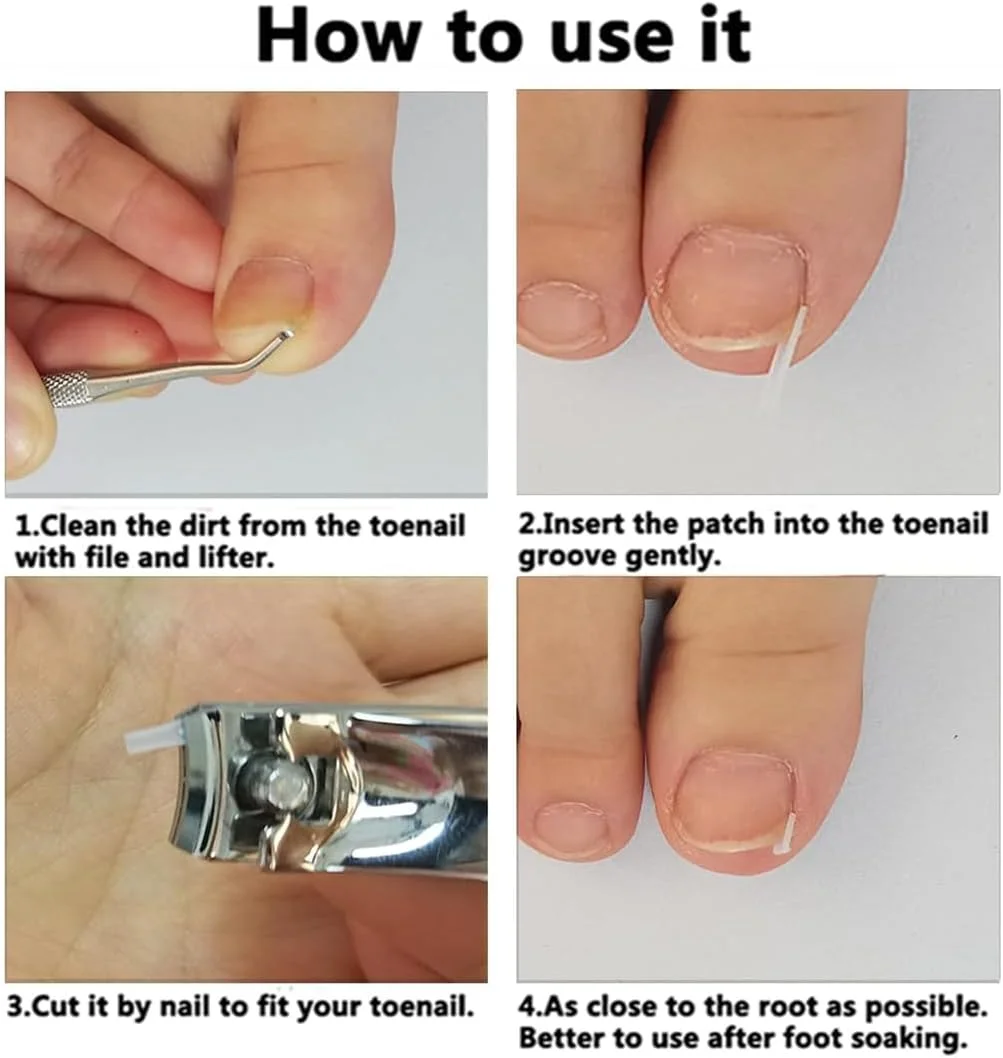 How to use it

1.Clean the dirt from the toenail with file and lifter.

2.Insert the patch into the toenail groove gently.

3.Cut it by nail to fit your toenail.

4.As close to the root as possible. Better to use after foot soaking.