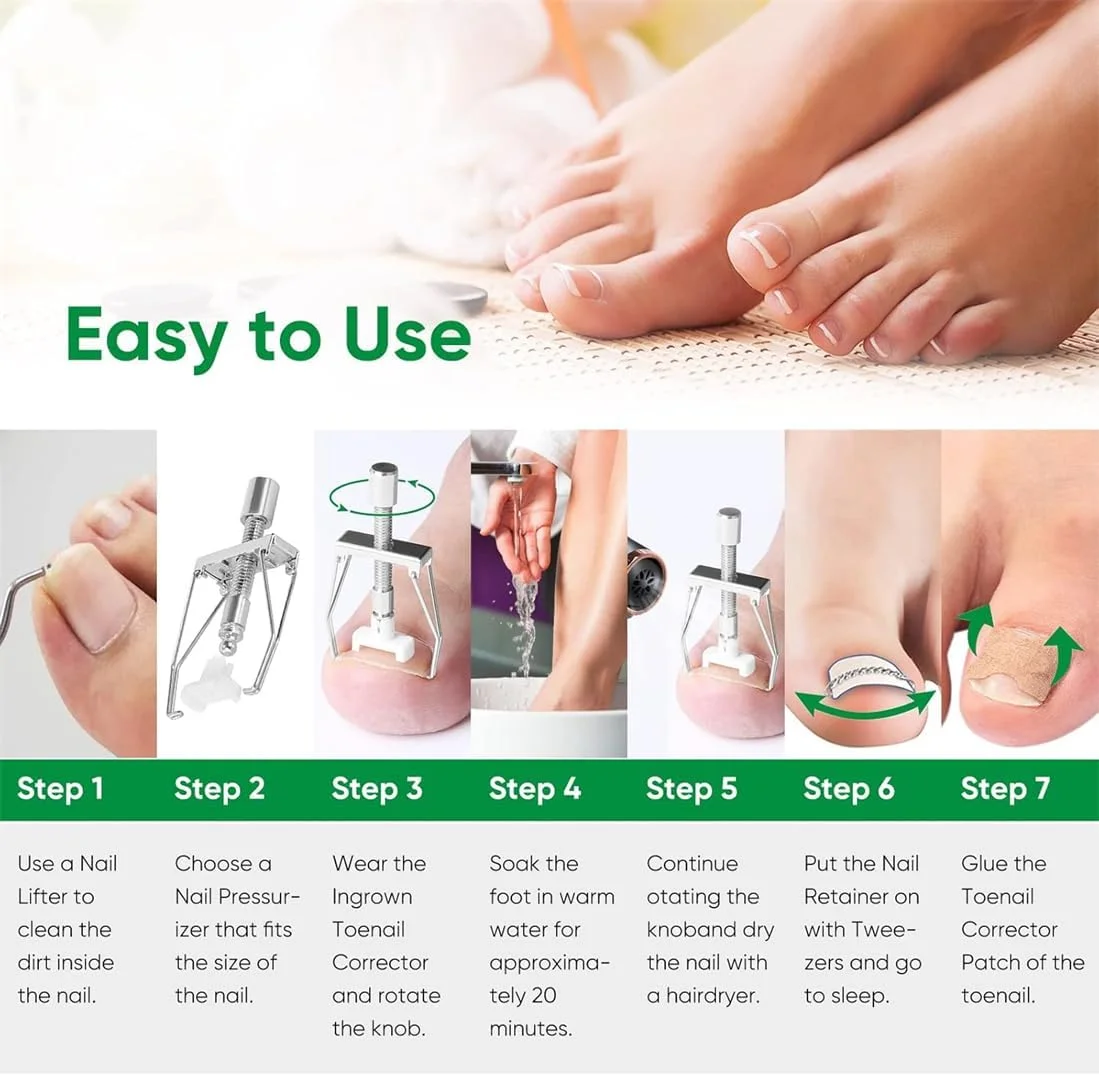 Easy to Use

Step 1

Use a Nail Lifter to clean the dirt inside the nail.

Step 2

Choose a Nail Pressurizer that fits the size of the nail.

Step 3

Wear the Ingrown Toenail Corrector and rotate the knob.

Step 4

Soak the foot in warm water for approximately 20 minutes.

Step 5

Continue otating the knoband dry the nail with a hairdryer.

Step 6

Put the Nail Retainer on with Tweezers and go to sleep.

Step 7

Glue the Toenail Corrector Patch of the toenail.