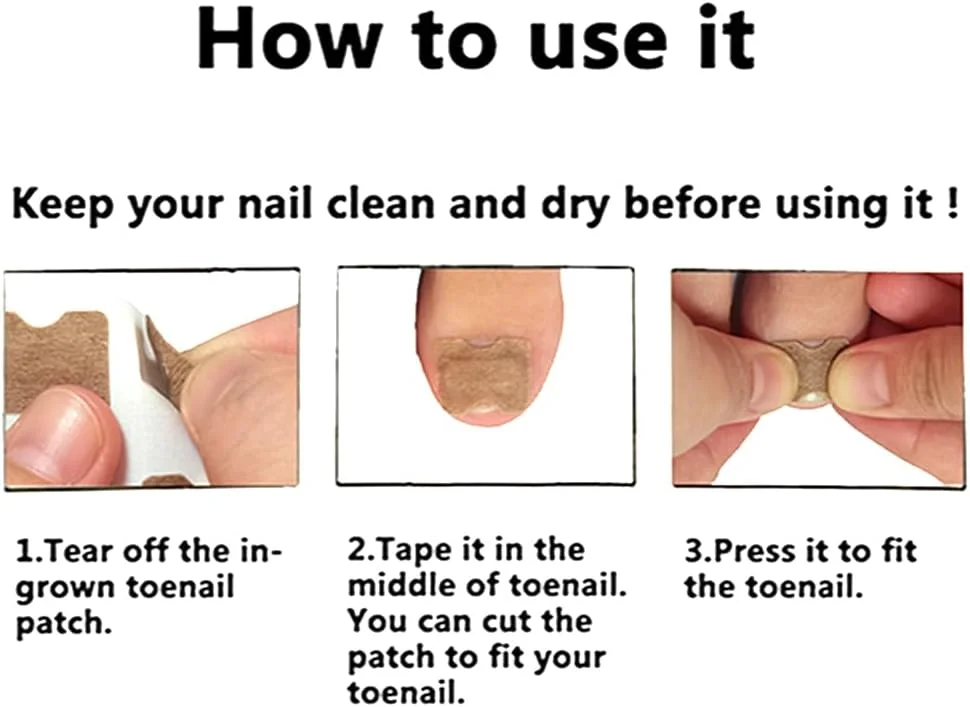 How to use it

Keep your nail clean and dry before using it !

1.Tear off the ingrown toenail patch.

2.Tape it in the middle of toenail. You can cut the patch to fit your toenail.

3.Press it to fit the toenail.